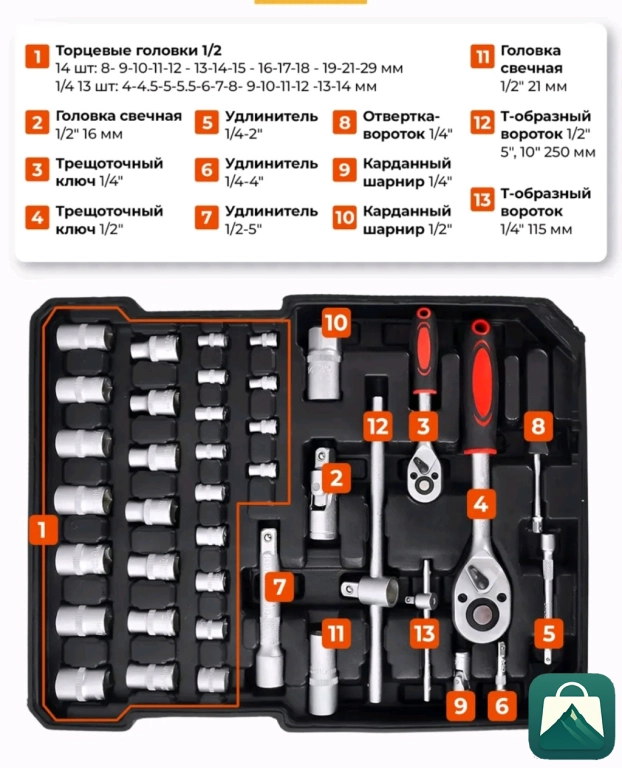 1 Торцевые головки 1/2
14 шт: 8- 9-10-11-12 - 13-14-15 - 16-17-18 - 19-21-29 мм
1/4 13 шт: 4-4.5-5-5.5-6-7-8- 9-10-11-12 -13-14 мм

2 Головка свечная 1/2" 16 мм

3 Трещоточный ключ 1/4"

4 Трещоточный ключ 1/2"

5 Удлинитель 1/4-2"

6 Удлинитель 1/4-4"

7 Удлинитель 1/2-5"

8 Отвертка-вороток 1/4"

9 Карданный шарнир 1/4"

10 Карданный шарнир 1/2"

11 Головка свечная 1/2" 21 мм

12 Т-образный вороток 1/2" 5", 10" 250 мм

13 Т-образный вороток 1/4" 115 мм

10 12 3 8 2 4 1 7 11 13 5 9 6