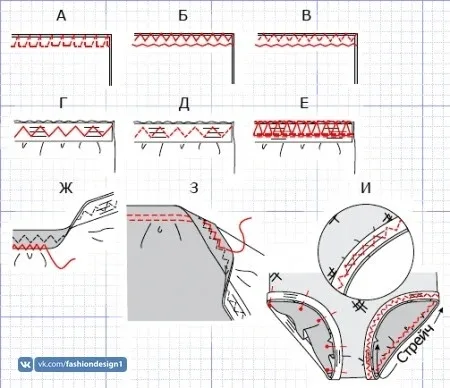 А

Б

В

Г

Д

Е

Ж

З

И

Стрейч

vk.com/fashiondesign1