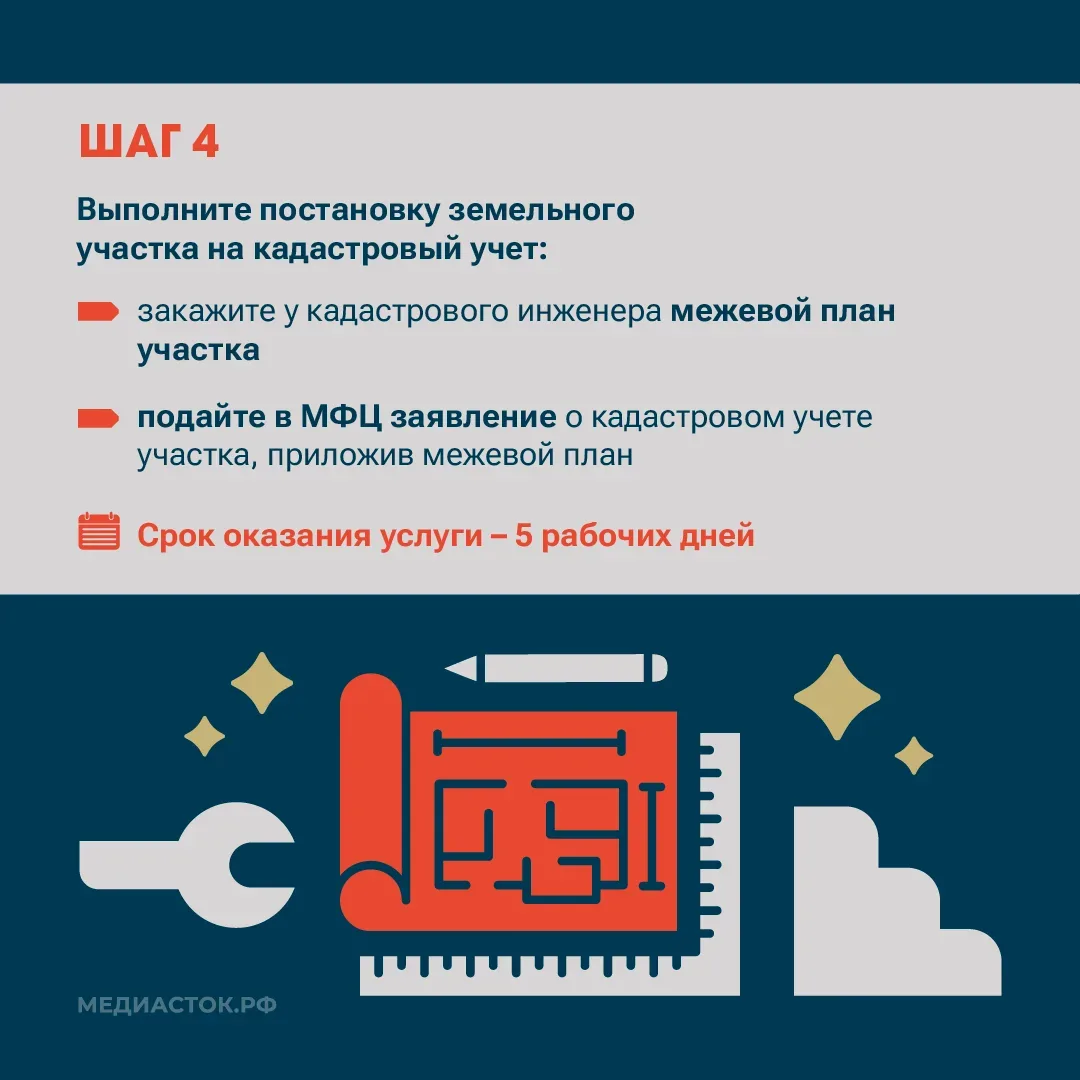 ШАГ 4

Выполните постановку земельного участка на кадастровый учет:

закажите у кадастрового инженера межевой план участка

подайте в МФЦ заявление о кадастровом учете участка, приложив межевой план

Срок оказания услуги – 5 рабочих дней

МЕДИАСТОК.РФ