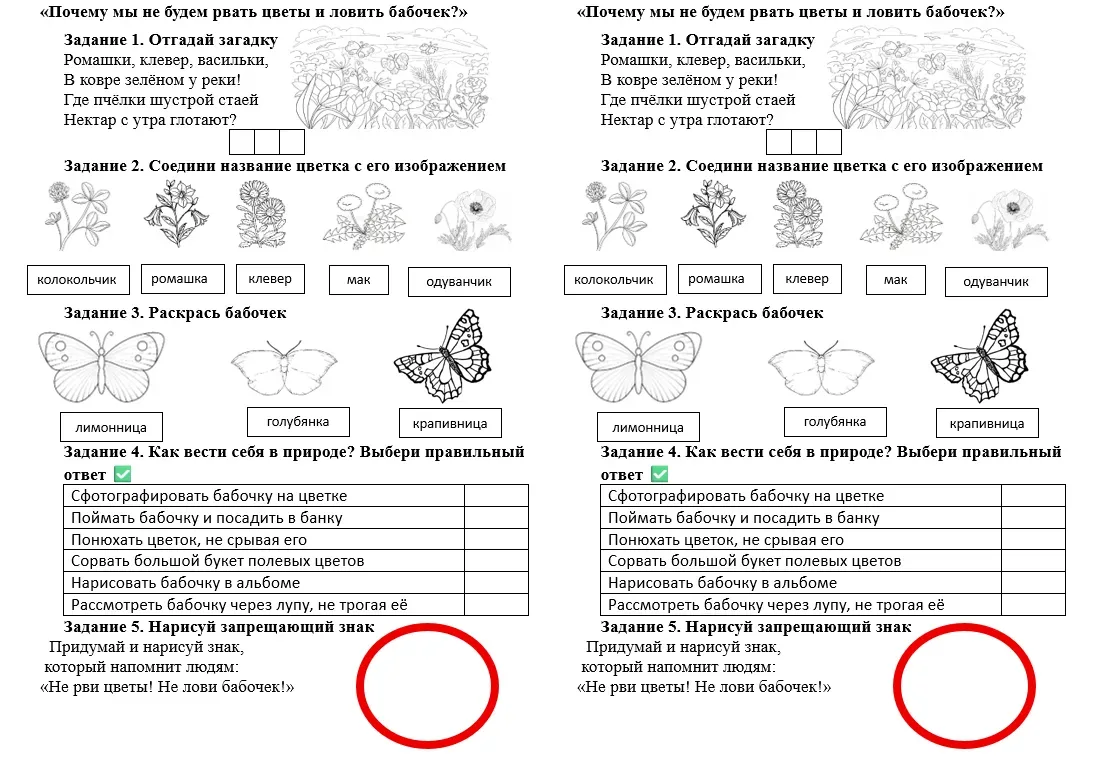 «Почему мы не будем рвать цветы и ловить бабочек?»

Задание 1. Отгадай загадку
Ромашки, клевер, васильки,
В ковре зелёном у реки!
Где пчёлки шустрой стаей
Нектар с утра глотают?

Задание 2. Соедини название цветка с его изображением

колокольчик
ромашка
клевер
мак
одуванчик

Задание 3. Раскрась бабочек

лимонница
голубянка
крапивница

Задание 4. Как вести себя в природе? Выбери правильный ответ ✅

| Сфотографировать бабочку на цветке | |
|---|---|
| Поймать бабочку и посадить в банку | |
| Понюхать цветок, не срывая его | |
| Сорвать большой букет полевых цветов | |
| Нарисовать бабочку в альбоме | |
| Рассмотреть бабочку через лупу, не трогая её | |

Задание 5. Нарисуй запрещающий знак
Придумай и нарисуй знак,
который напомнит людям:
«Не рви цветы! Не лови бабочек!»

«Почему мы не будем рвать цветы и ловить бабочек?»

Задание 1. Отгадай загадку
Ромашки, клевер, васильки,
В ковре зелёном у реки!
Где пчёлки шустрой стаей
Нектар с утра глотают?

Задание 2. Соедини название цветка с его изображением

колокольчик
ромашка
клевер
мак
одуванчик

Задание 3. Раскрась бабочек

лимонница
голубянка
крапивница

Задание 4. Как вести себя в природе? Выбери правильный ответ ✅

| Сфотографировать бабочку на цветке | |
|---|---|
| Поймать бабочку и посадить в банку | |
| Понюхать цветок, не срывая его | |
| Сорвать большой букет полевых цветов | |
| Нарисовать бабочку в альбоме | |
| Рассмотреть бабочку через лупу, не трогая её | |

Задание 5. Нарисуй запрещающий знак
Придумай и нарисуй знак,
который напомнит людям:
«Не рви цветы! Не лови бабочек!»