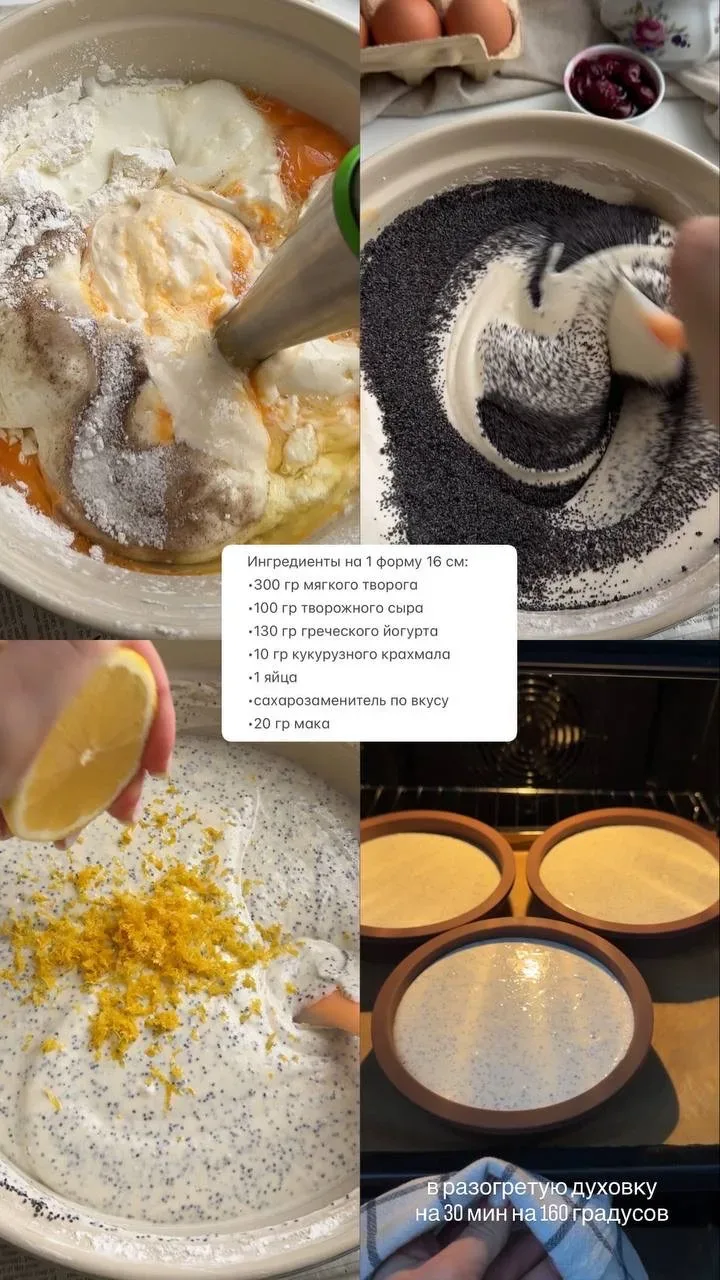 Ингредиенты на 1 форму 16 см:
•300 гр мягкого творога
•100 гр творожного сыра
•130 гр греческого йогурта
•10 гр кукурузного крахмала
•1 яйца
•сахарозаменитель по вкусу
•20 гр мака

в разогретую духовку
на 30 мин на 160 градусов