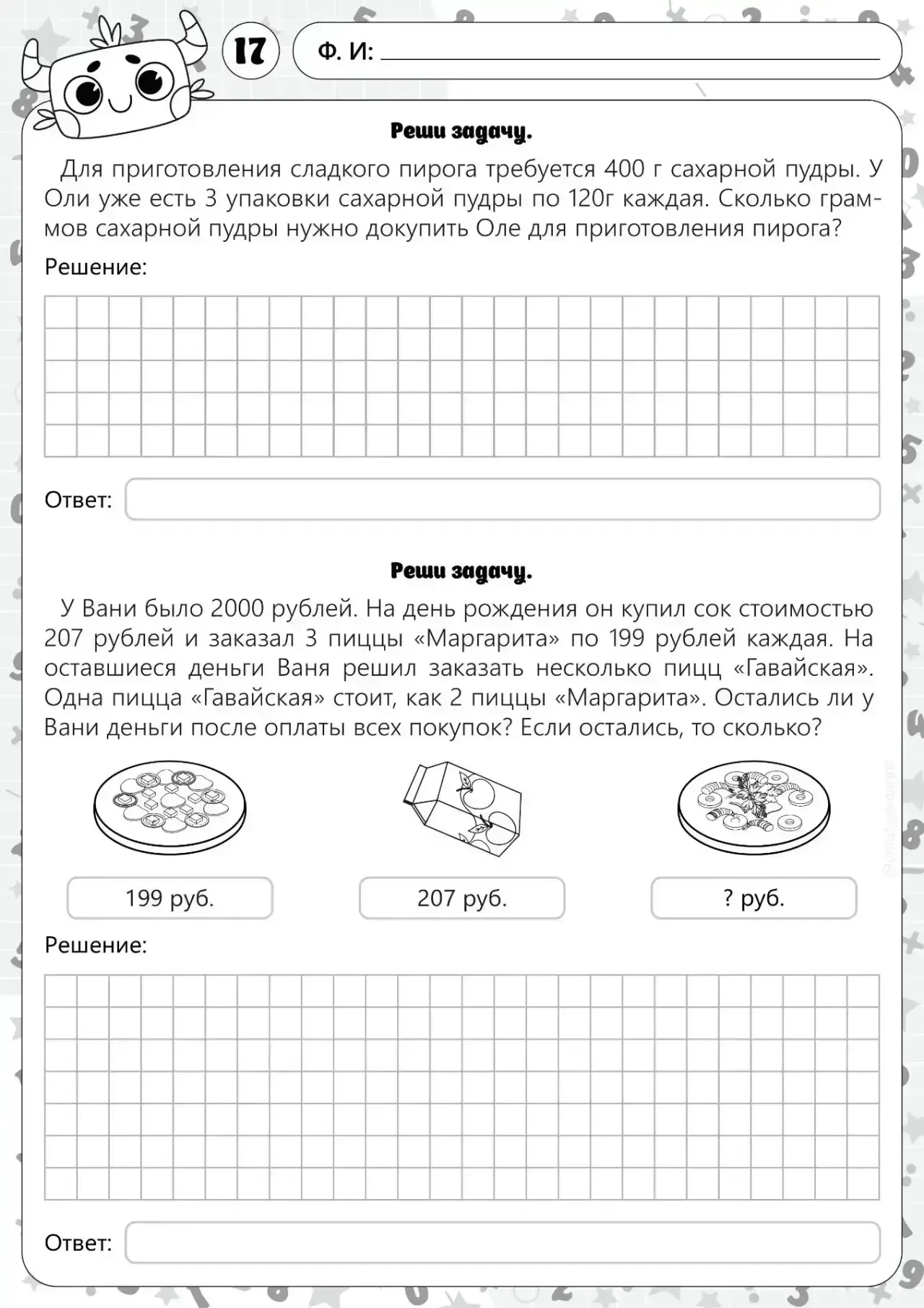 17

Ф. И:

Реши задачу.

Для приготовления сладкого пирога требуется 400 г сахарной пудры. У Оли уже есть 3 упаковки сахарной пудры по 120г каждая. Сколько граммов сахарной пудры нужно докупить Оле для приготовления пирога?

Решение:

Ответ:

Реши задачу.

У Вани было 2000 рублей. На день рождения он купил сок стоимостью 207 рублей и заказал 3 пиццы «Маргарита» по 199 рублей каждая. На оставшиеся деньги Ваня решил заказать несколько пицц «Гавайская». Одна пицца «Гавайская» стоит, как 2 пиццы «Маргарита». Остались ли у Вани деньги после оплаты всех покупок? Если остались, то сколько?

199 руб.

207 руб.

? руб.

Решение:

Ответ: