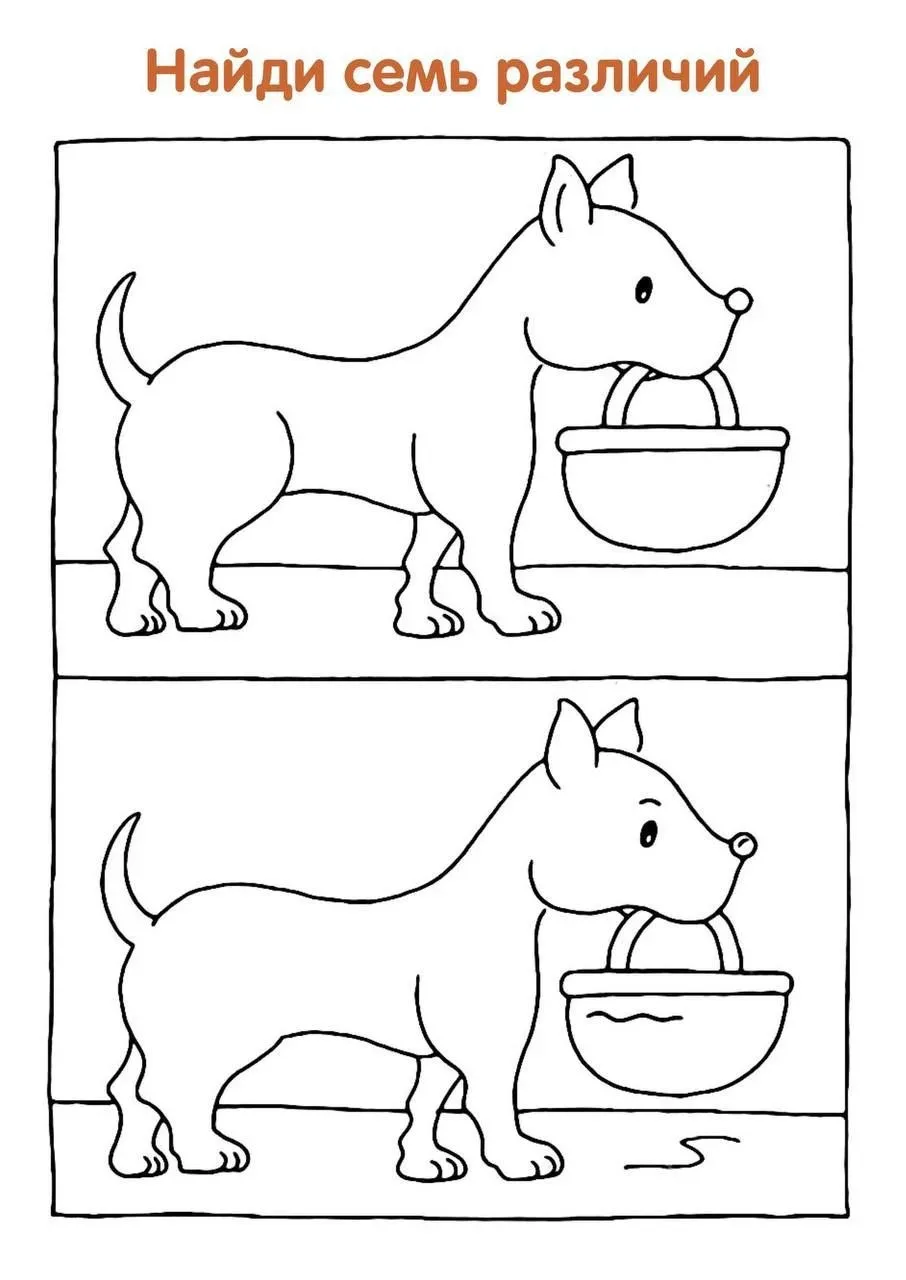 Найди семь различий