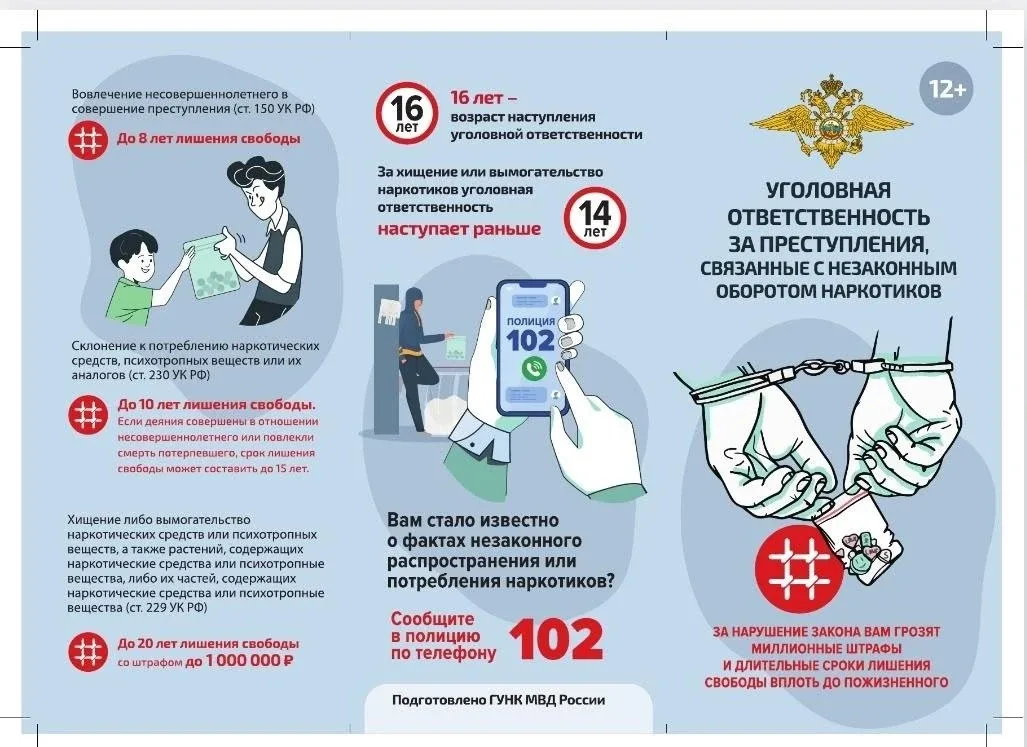 Вовлечение несовершеннолетнего в совершение преступления (ст. 150 УК РФ)

До 8 лет лишения свободы

Склонение к потреблению наркотических средств, психотропных веществ или их аналогов (ст. 230 УК РФ)

До 10 лет лишения свободы.
Если деяния совершены в отношении несовершеннолетнего или повлекли смерть потерпевшего, срок лишения свободы может составить до 15 лет.

Хищение либо вымогательство наркотических средств или психотропных веществ, а также растений, содержащих наркотические средства или психотропные вещества, либо их частей, содержащих наркотические средства или психотропные вещества (ст. 229 УК РФ)

До 20 лет лишения свободы
со штрафом до 1 000 000 ₽

16 лет

16 лет – возраст наступления уголовной ответственности

За хищение или вымогательство наркотиков уголовная ответственность наступает раньше

14 лет

полиция
102

Вам стало известно о фактах незаконного распространения или потребления наркотиков?

Сообщите в полицию по телефону 102

Подготовлено ГУНК МВД России

12+

УГОЛОВНАЯ ОТВЕТСТВЕННОСТЬ ЗА ПРЕСТУПЛЕНИЯ, СВЯЗАННЫЕ С НЕЗАКОННЫМ ОБОРОТОМ НАРКОТИКОВ

ЗА НАРУШЕНИЕ ЗАКОНА ВАМ ГРОЗЯТ МИЛЛИОННЫЕ ШТРАФЫ И ДЛИТЕЛЬНЫЕ СРОКИ ЛИШЕНИЯ СВОБОДЫ ВПЛОТЬ ДО ПОЖИЗНЕННОГО