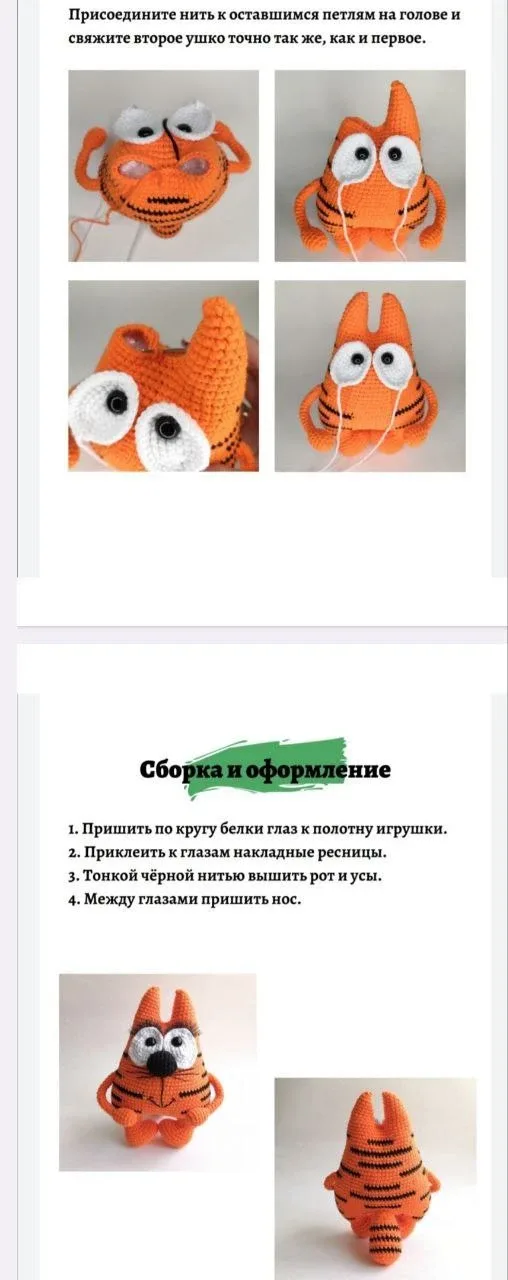 Присоедините нить к оставшимся петлям на голове и свяжите второе ушко точно так же, как и первое.

Сборка и оформление

1. Пришить по кругу белки глаз к полотну игрушки.
2. Приклеить к глазам накладные ресницы.
3. Тонкой чёрной нитью вышить рот и усы.
4. Между глазами пришить нос.