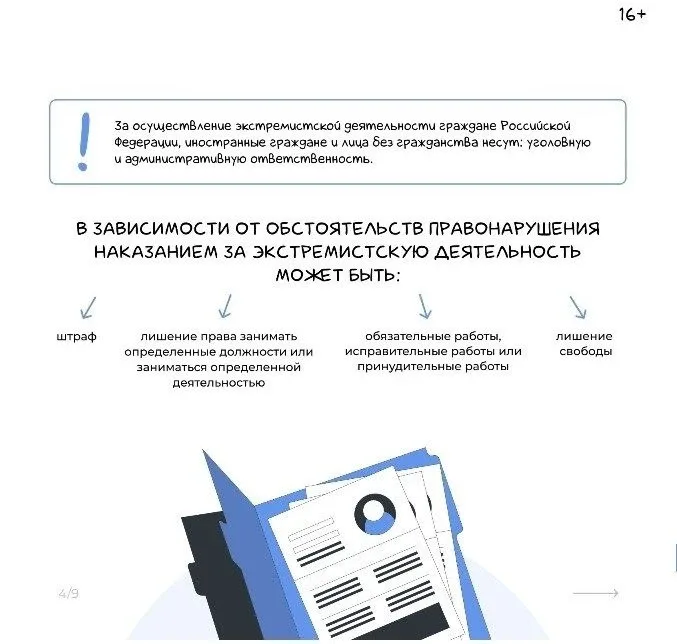 16+

!

За осуществление экстремистской деятельности граждане Российской Федерации, иностранные граждане и лица без гражданства несут: уголовную и административную ответственность.

В ЗАВИСИМОСТИ ОТ ОБСТОЯТЕЛЬСТВ ПРАВОНАРУШЕНИЯ НАКАЗАНИЕМ ЗА ЭКСТРЕМИСТСКУЮ ДЕЯТЕЛЬНОСТЬ МОЖЕТ БЫТЬ:

штраф

лишение права занимать определенные должности или заниматься определенной деятельностью

обязательные работы, исправительные работы или принудительные работы

лишение свободы

4/9