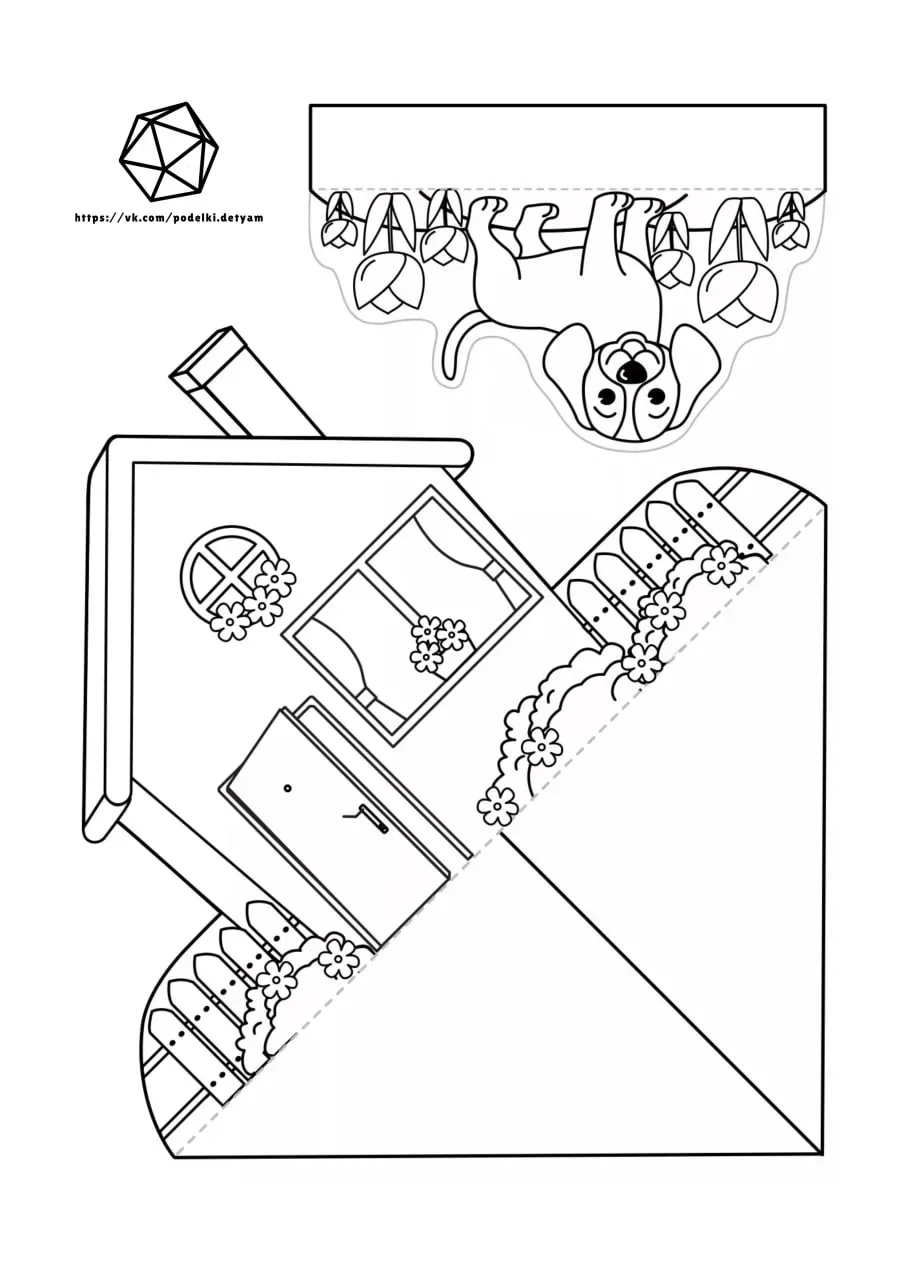 https://vk.com/podelki.detyam