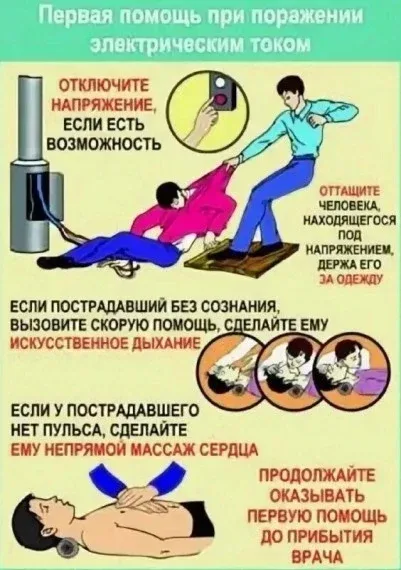 Первая помощь при поражении электрическим током

ОТКЛЮЧИТЕ НАПРЯЖЕНИЕ, ЕСЛИ ЕСТЬ ВОЗМОЖНОСТЬ

ОТТАЩИТЕ ЧЕЛОВЕКА, НАХОДЯЩЕГОСЯ ПОД НАПРЯЖЕНИЕМ, ДЕРЖА ЕГО ЗА ОДЕЖДУ

ЕСЛИ ПОСТРАДАВШИЙ БЕЗ СОЗНАНИЯ, ВЫЗОВИТЕ СКОРУЮ ПОМОЩЬ, СДЕЛАЙТЕ ЕМУ ИСКУССТВЕННОЕ ДЫХАНИЕ

ЕСЛИ У ПОСТРАДАВШЕГО НЕТ ПУЛЬСА, СДЕЛАЙТЕ ЕМУ НЕПРЯМОЙ МАССАЖ СЕРДЦА

ПРОДОЛЖАЙТЕ ОКАЗЫВАТЬ ПЕРВУЮ ПОМОЩЬ ДО ПРИБЫТИЯ ВРАЧА