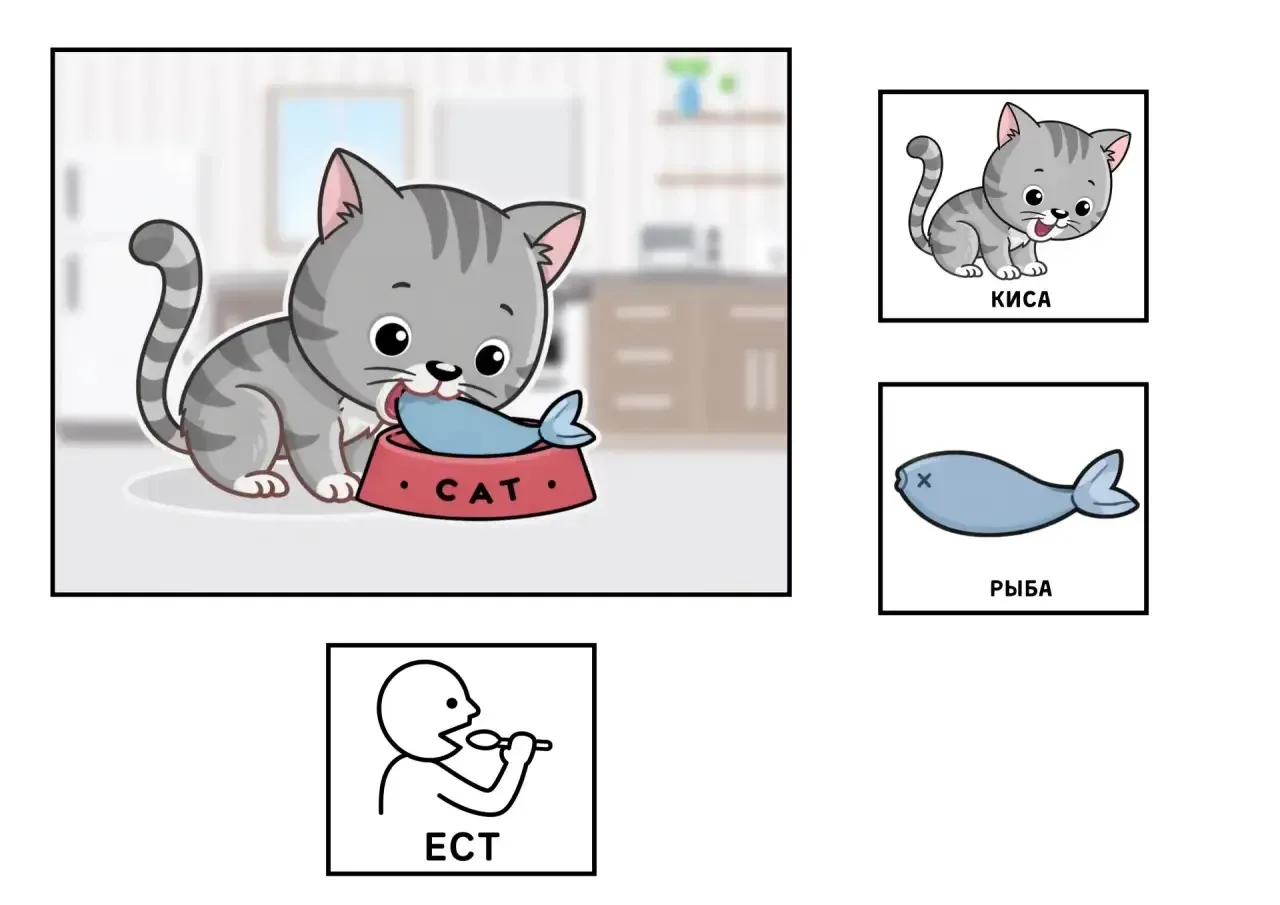 CAT

КИСА

РЫБА

ЕСТ