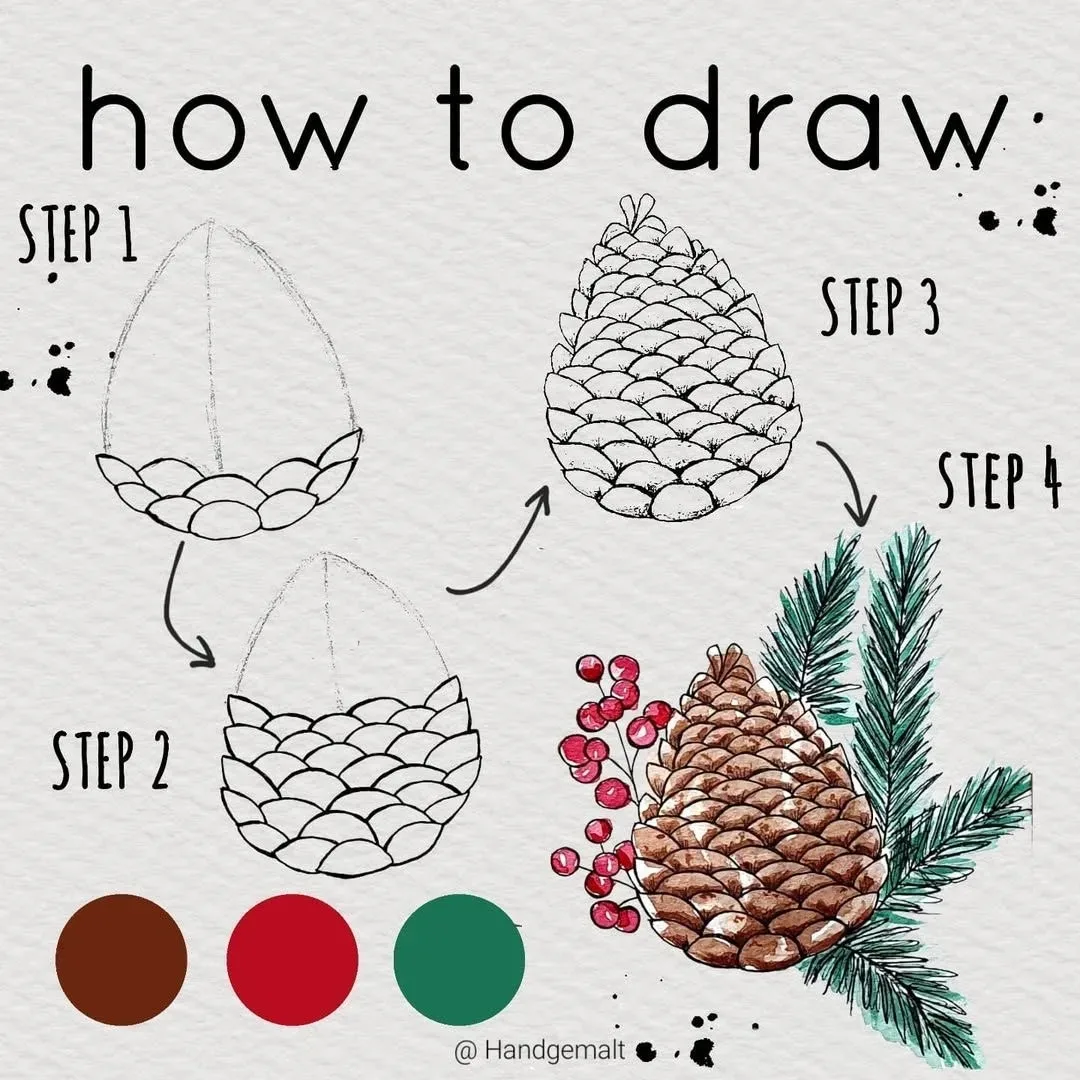 how to draw

STEP 1

STEP 3

STEP 4

STEP 2

@ Handgemalt