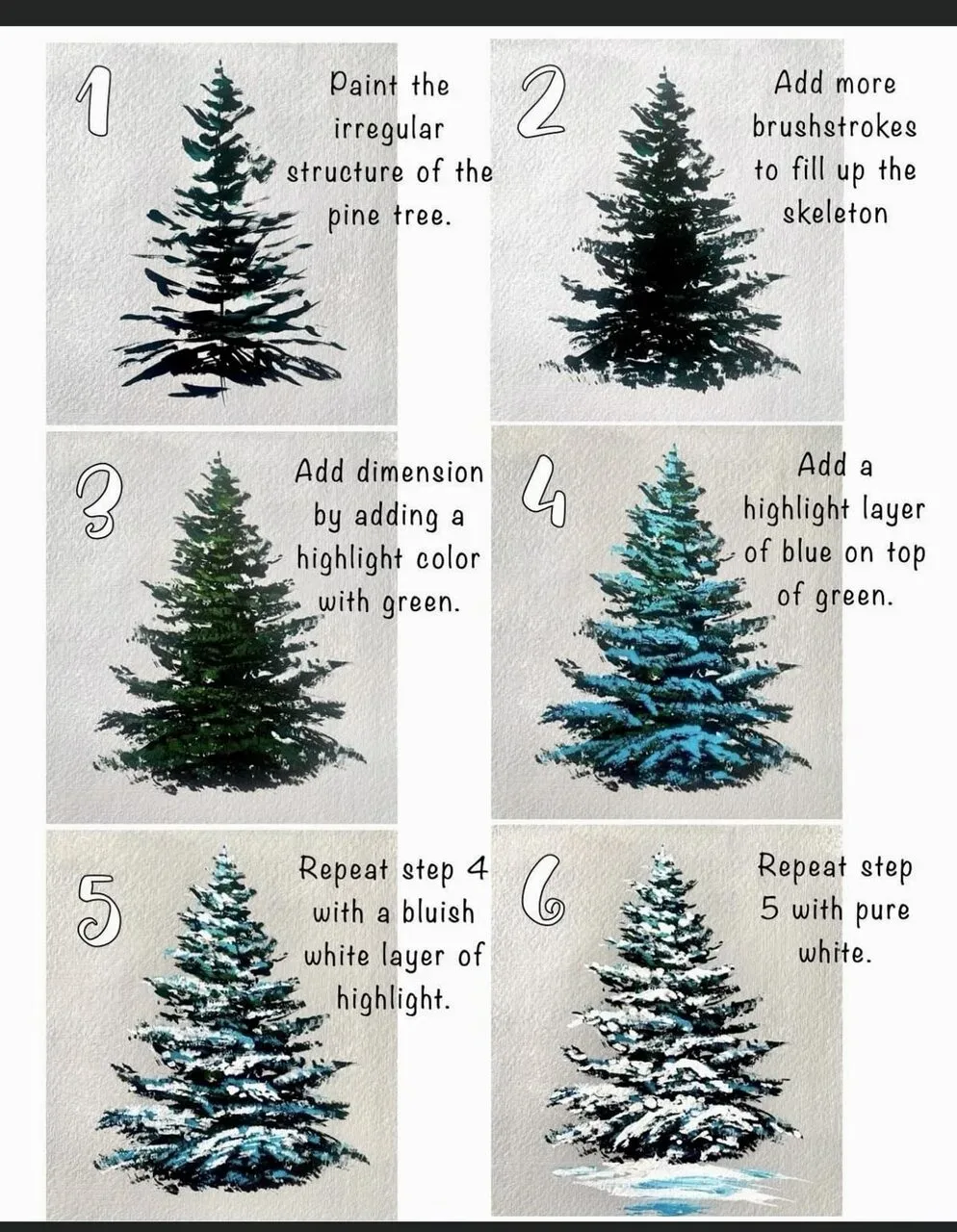 1

Paint the irregular structure of the pine tree.

2

Add more brushstrokes to fill up the skeleton

3

Add dimension by adding a highlight color with green.

4

Add a highlight layer of blue on top of green.

5

Repeat step 4 with a bluish white layer of highlight.

6

Repeat step 5 with pure white.