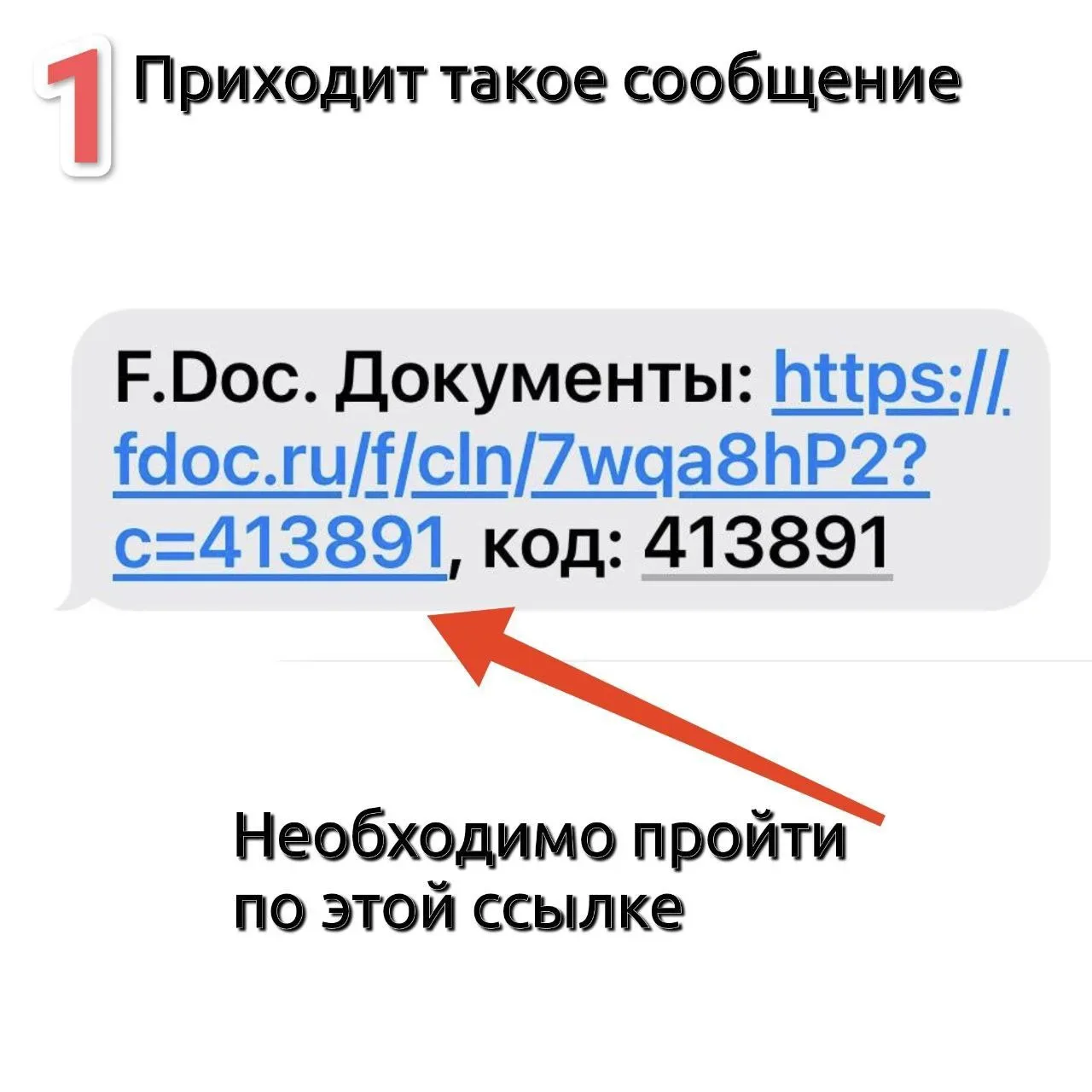 1 Приходит такое сообщение

F.Doc. Документы: https://fdoc.ru/f/cln/7wqa8hP2?c=413891, код: 413891

Необходимо пройти по этой ссылке