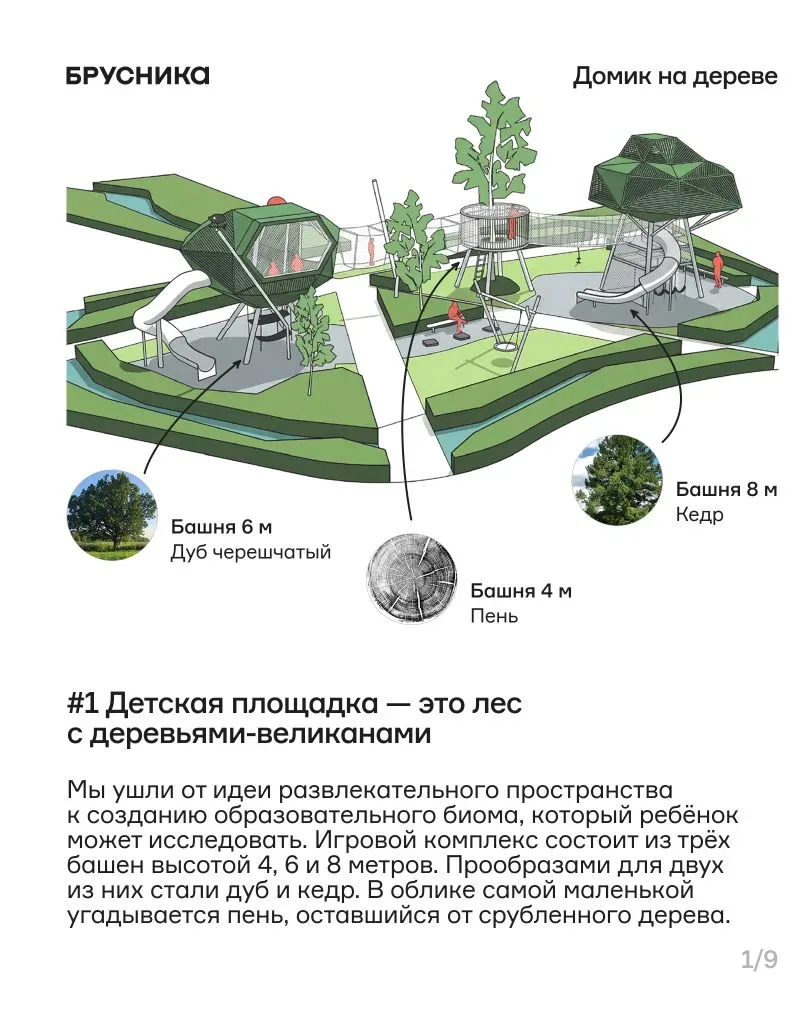 БРУСНИКА

Домик на дереве

Башня 6 м
Дуб черешчатый

Башня 4 м
Пень

Башня 8 м
Кедр

#1 Детская площадка — это лес с деревьями-великанами

Мы ушли от идеи развлекательного пространства к созданию образовательного биома, который ребёнок может исследовать. Игровой комплекс состоит из трёх башен высотой 4, 6 и 8 метров. Прообразами для двух из них стали дуб и кедр. В облике самой маленькой угадывается пень, оставшийся от срубленного дерева.

1/9