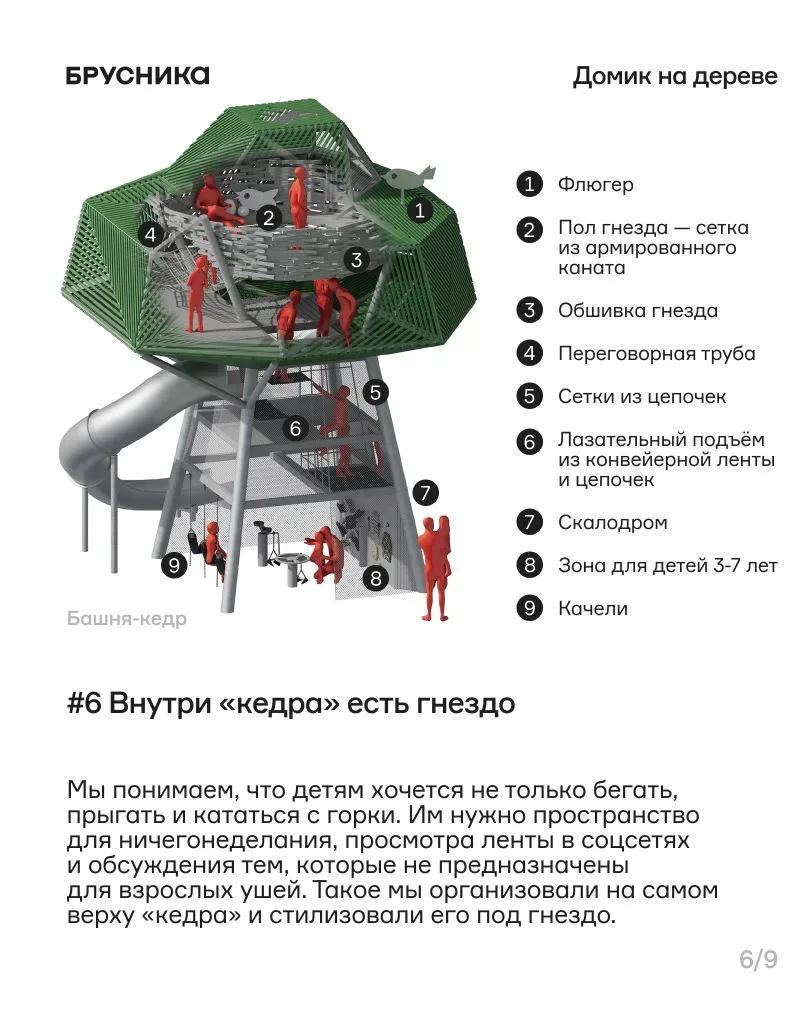 БРУСНИКА

Домик на дереве

4
2
1
3
5
6
7
9
8

Башня-кедр

1 Флюгер

2 Пол гнезда — сетка из армированного каната

3 Обшивка гнезда

4 Переговорная труба

5 Сетки из цепочек

6 Лазательный подъём из конвейерной ленты и цепочек

7 Скалодром

8 Зона для детей 3-7 лет

9 Качели

#6 Внутри «кедра» есть гнездо

Мы понимаем, что детям хочется не только бегать, прыгать и кататься с горки. Им нужно пространство для ничегонеделания, просмотра ленты в соцсетях и обсуждения тем, которые не предназначены для взрослых ушей. Такое мы организовали на самом верху «кедра» и стилизовали его под гнездо.

6/9