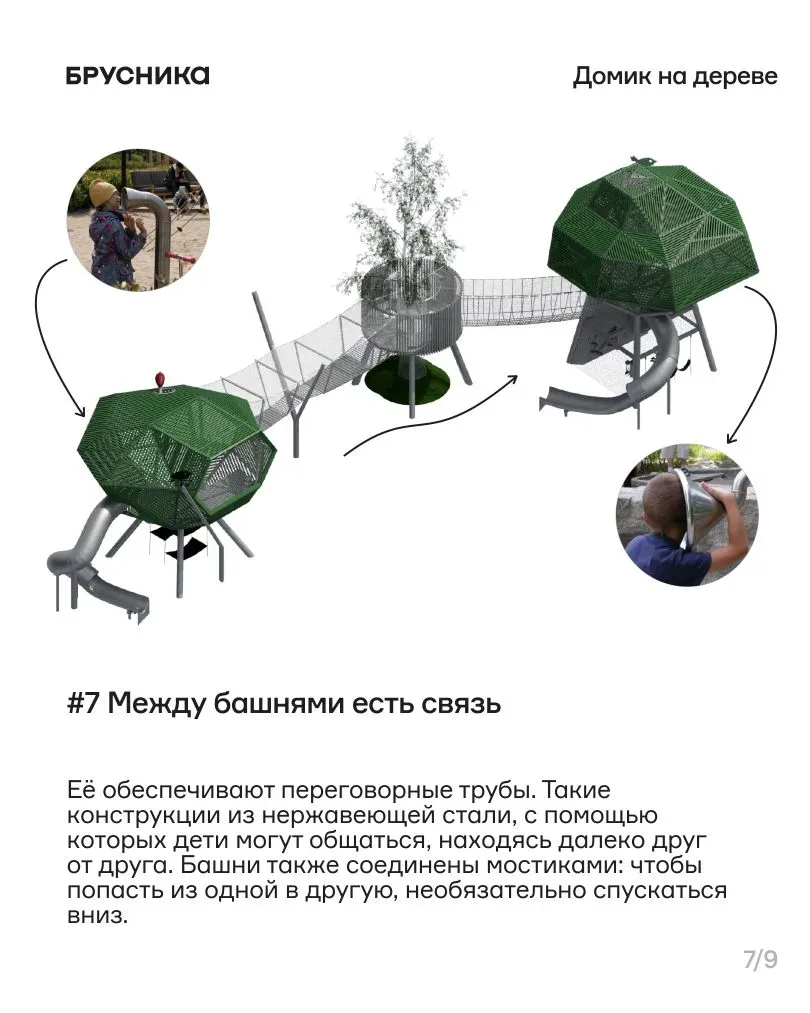 БРУСНИКА

Домик на дереве

#7 Между башнями есть связь

Её обеспечивают переговорные трубы. Такие конструкции из нержавеющей стали, с помощью которых дети могут общаться, находясь далеко друг от друга. Башни также соединены мостиками: чтобы попасть из одной в другую, необязательно спускаться вниз.

7/9