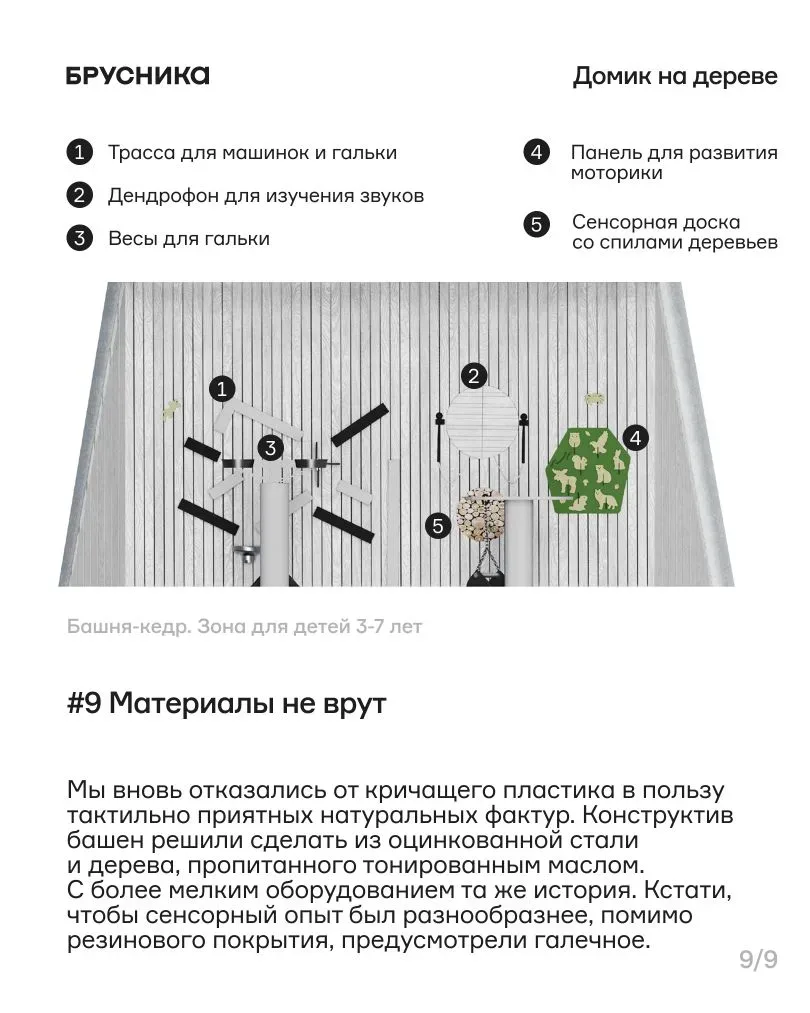 БРУСНИКА

Домик на дереве

1 Трасса для машинок и гальки

2 Дендрофон для изучения звуков

3 Весы для гальки

4 Панель для развития моторики

5 Сенсорная доска со спилами деревьев

1

2

3

4

5

Башня-кедр. Зона для детей 3-7 лет

#9 Материалы не врут

Мы вновь отказались от кричащего пластика в пользу тактильно приятных натуральных фактур. Конструктив башен решили сделать из оцинкованной стали и дерева, пропитанного тонированным маслом. С более мелким оборудованием та же история. Кстати, чтобы сенсорный опыт был разнообразнее, помимо резинового покрытия, предусмотрели галечное.

9/9