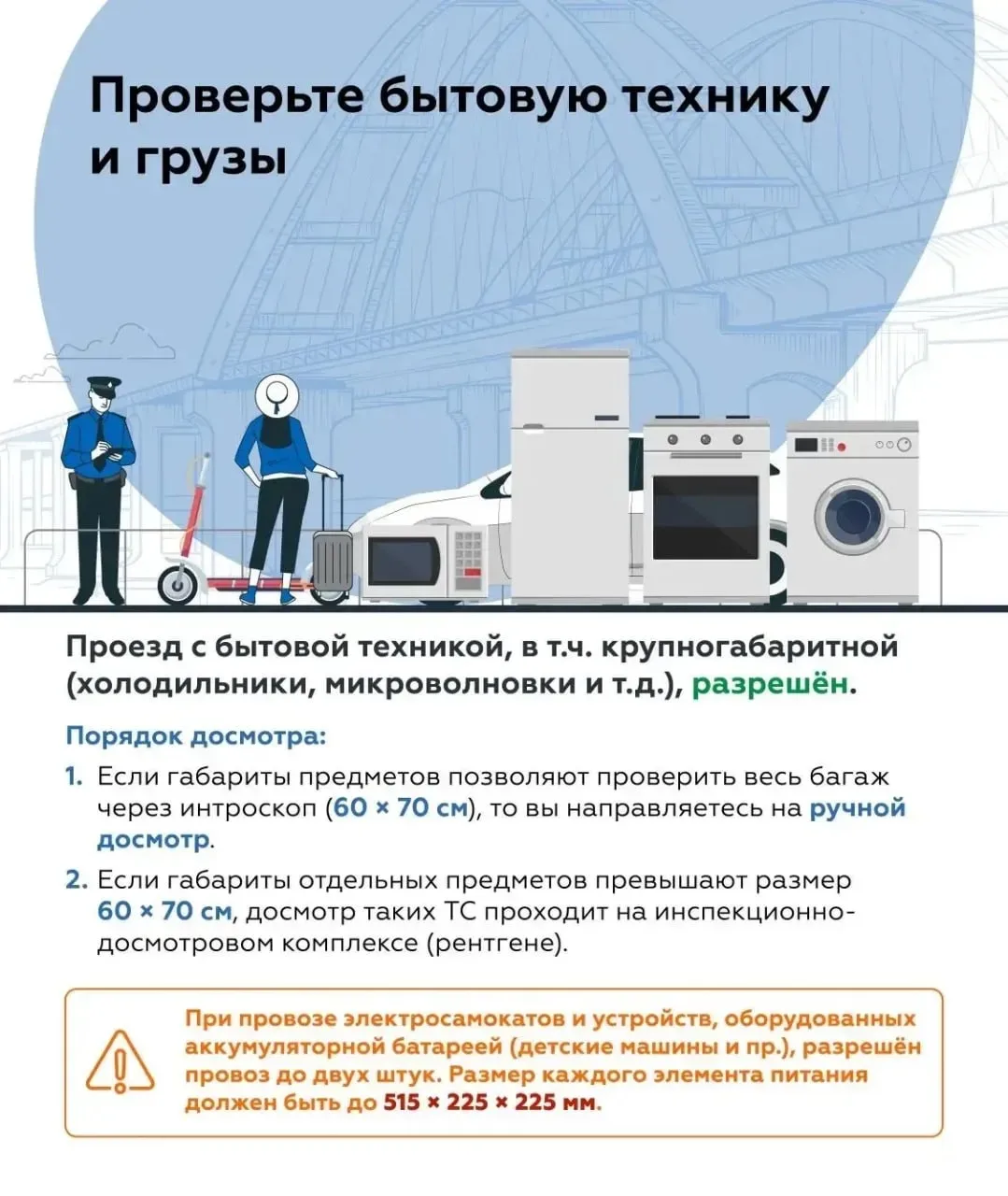 Проверьте бытовую технику и грузы

Проезд с бытовой техникой, в т.ч. крупногабаритной (холодильники, микроволновки и т.д.), разрешён.

Порядок досмотра:

1. Если габариты предметов позволяют проверить весь багаж через интроскоп (60 × 70 см), то вы направляетесь на ручной досмотр.

2. Если габариты отдельных предметов превышают размер 60 × 70 см, досмотр таких ТС проходит на инспекционно-досмотровом комплексе (рентгене).

При провозе электросамокатов и устройств, оборудованных аккумуляторной батареей (детские машины и пр.), разрешён провоз до двух штук. Размер каждого элемента питания должен быть до 515 × 225 × 225 мм.