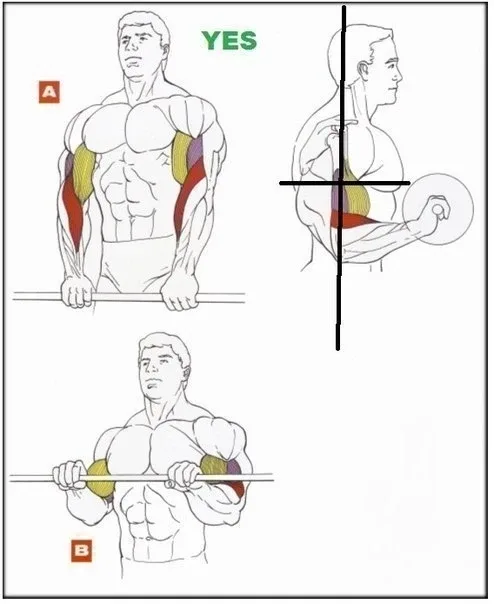 YES

A

B