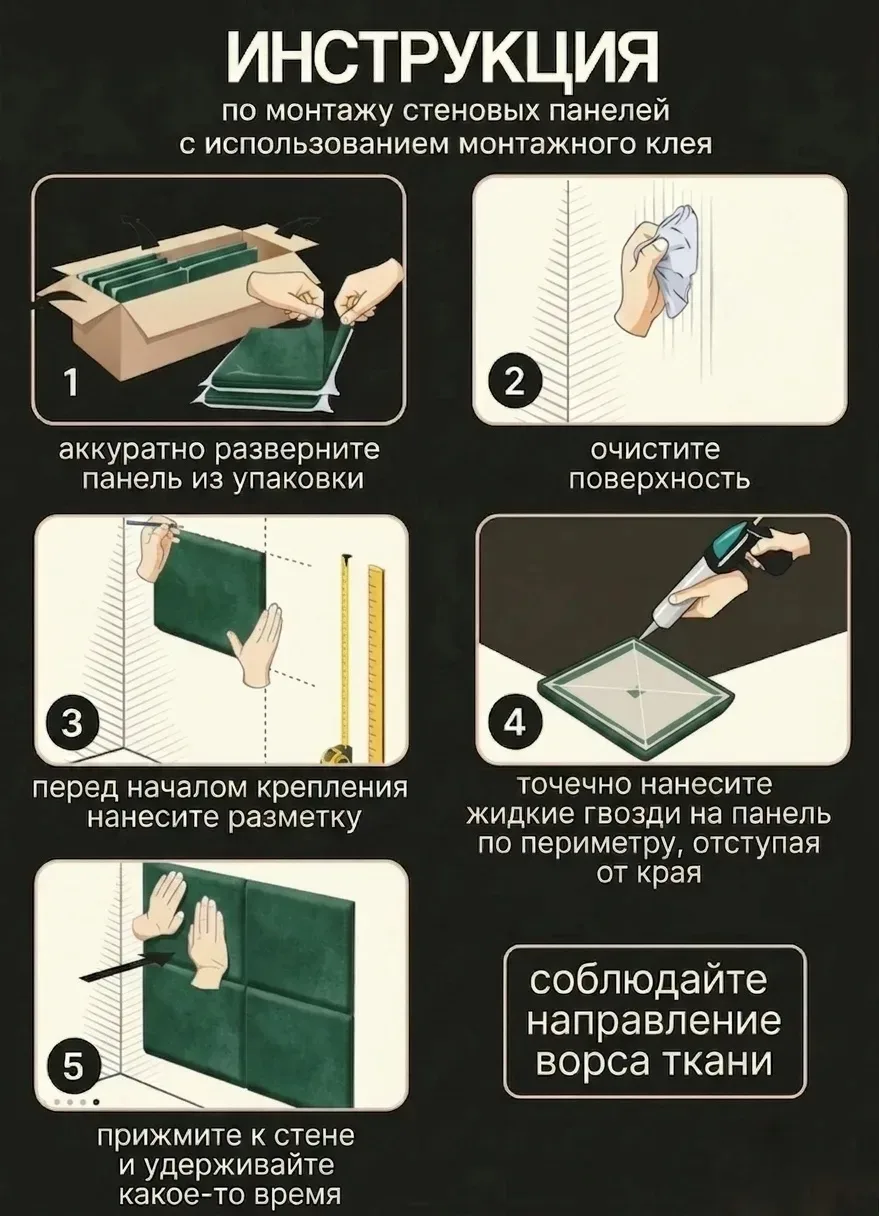 ИНСТРУКЦИЯ
по монтажу стеновых панелей с использованием монтажного клея

1
аккуратно разверните панель из упаковки

2
очистите поверхность

3
перед началом крепления нанесите разметку

4
точечно нанесите жидкие гвозди на панель по периметру, отступая от края

5
прижмите к стене и удерживайте какое-то время

соблюдайте направление ворса ткани