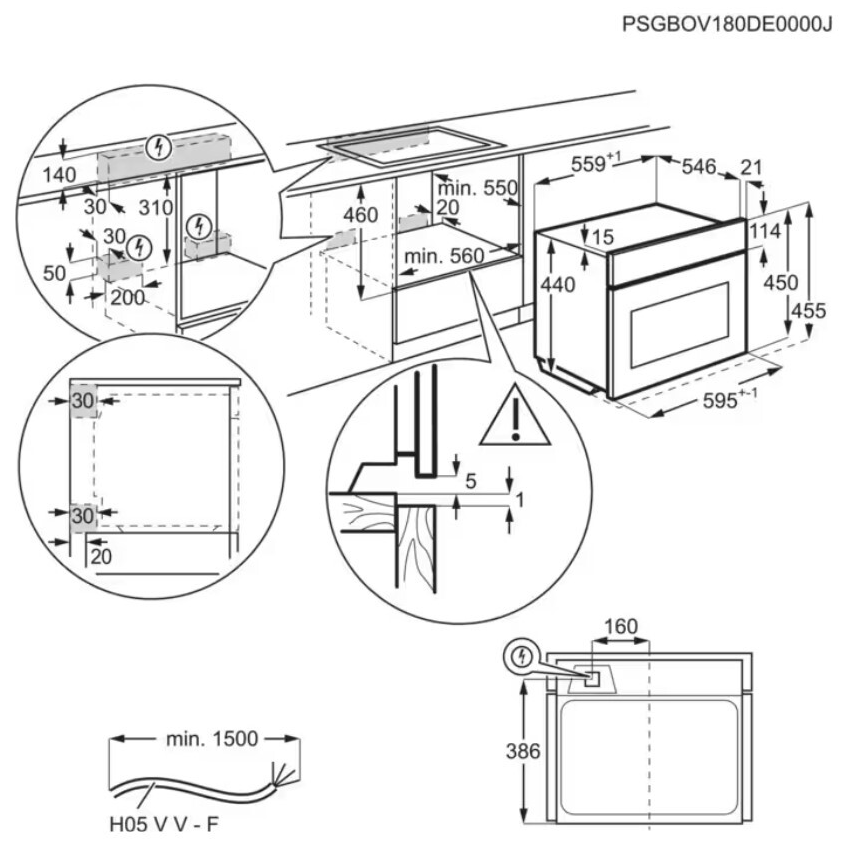 PSGBOV180DE0000J

140
30
310
30
50
200
460
min. 550
20
min. 560
$559^{+1}$
546
21
15
114
440
450
455
$595^{+-1}$
30
30
20
5
1
160
386
min. 1500
H05 V V - F