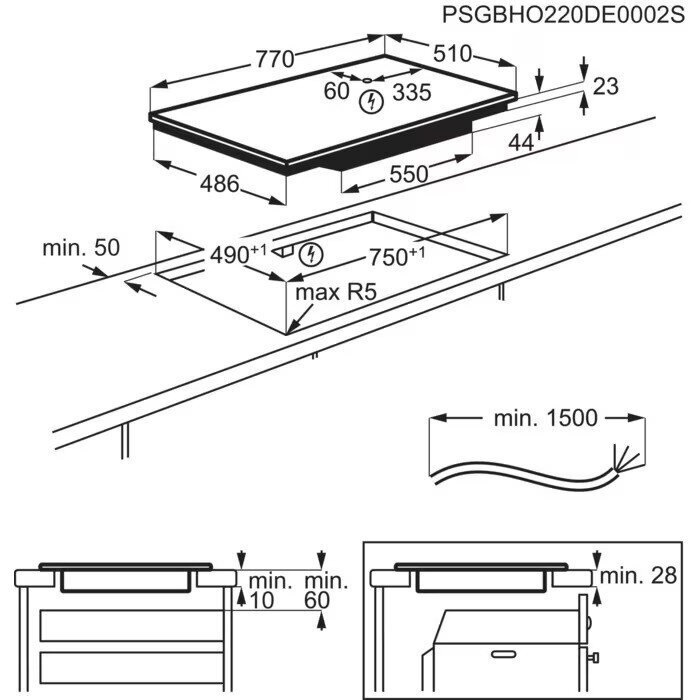 PSGBHO220DE0002S

770

510

60

335

23

44

486

550

min. 50

$490^{+1}$

$750^{+1}$

max R5

min. 1500

min. 10

min. 60

min. 28