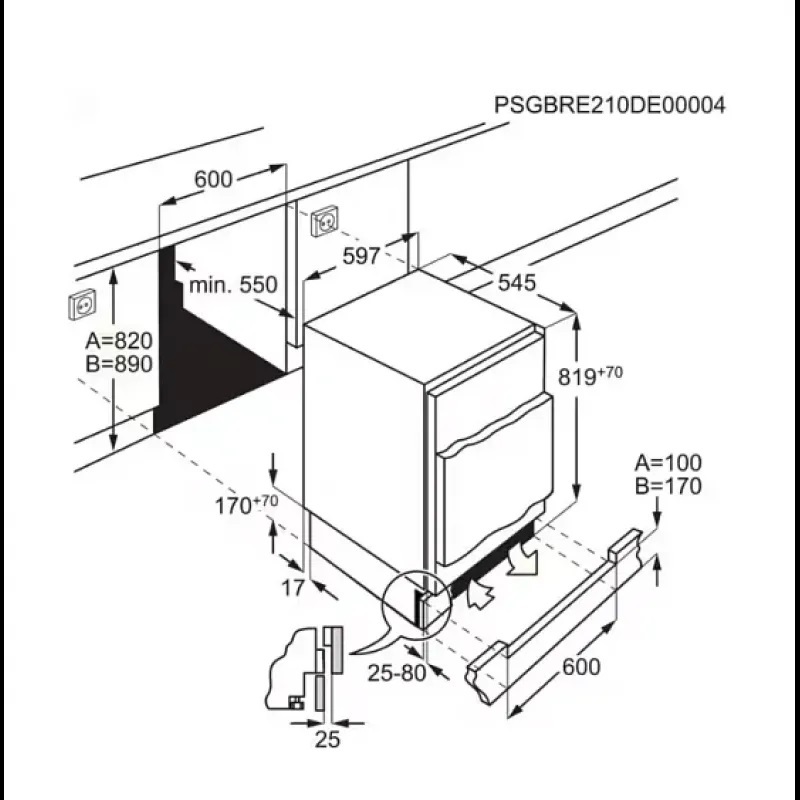 PSGBRE210DE00004

600

597

min. 550

545

A=820
B=890

$819^{+70}$

A=100
B=170

$170^{+70}$

17

25-80

600

25