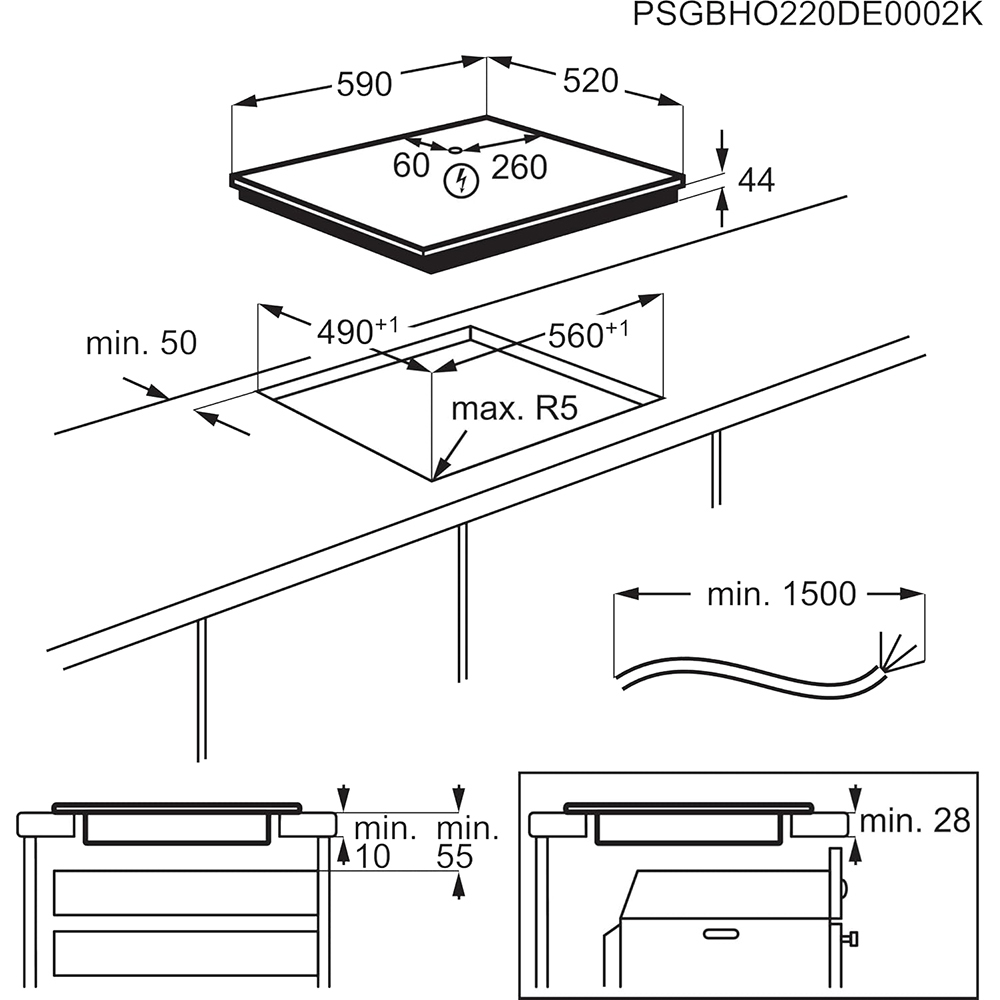 PSGBHO220DE0002K

590

520

60

260

44

min. 50

$490^{+1}$

$560^{+1}$

max. R5

min. 1500

min. 10

min. 55

min. 28