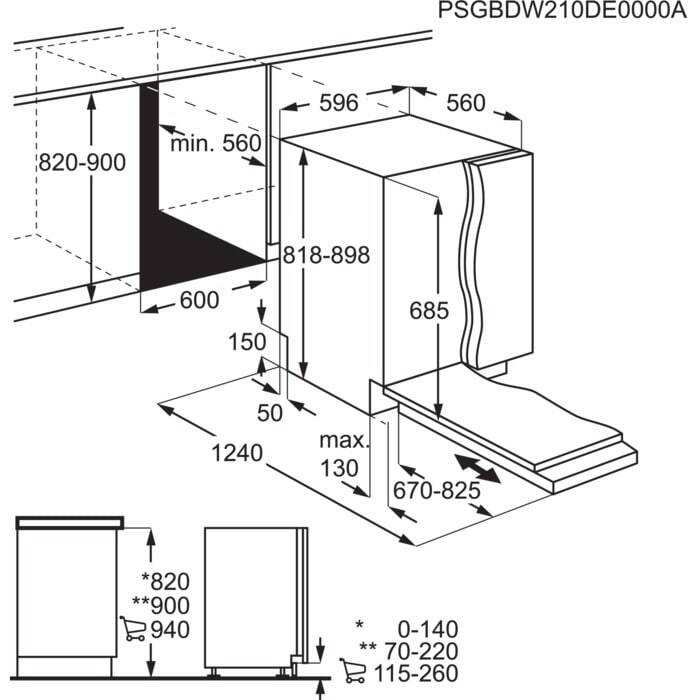 PSGBDW210DE0000A

820-900

min. 560

596

560

818-898

685

600

150

50

1240

max. 130

670-825

*820
**900
940

* 0-140
** 70-220
115-260