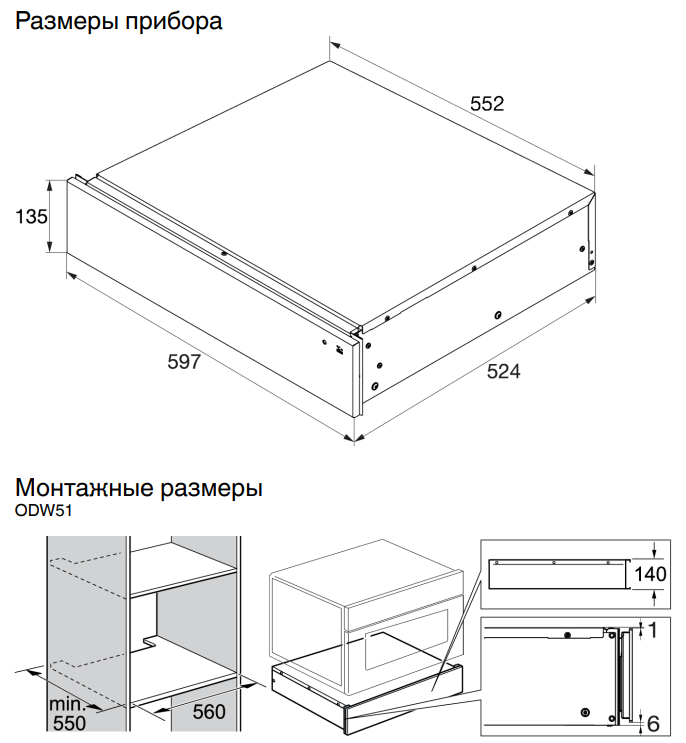 Размеры прибора

552

135

597

524

Монтажные размеры
ODW51

min.
550

560

140

1

6