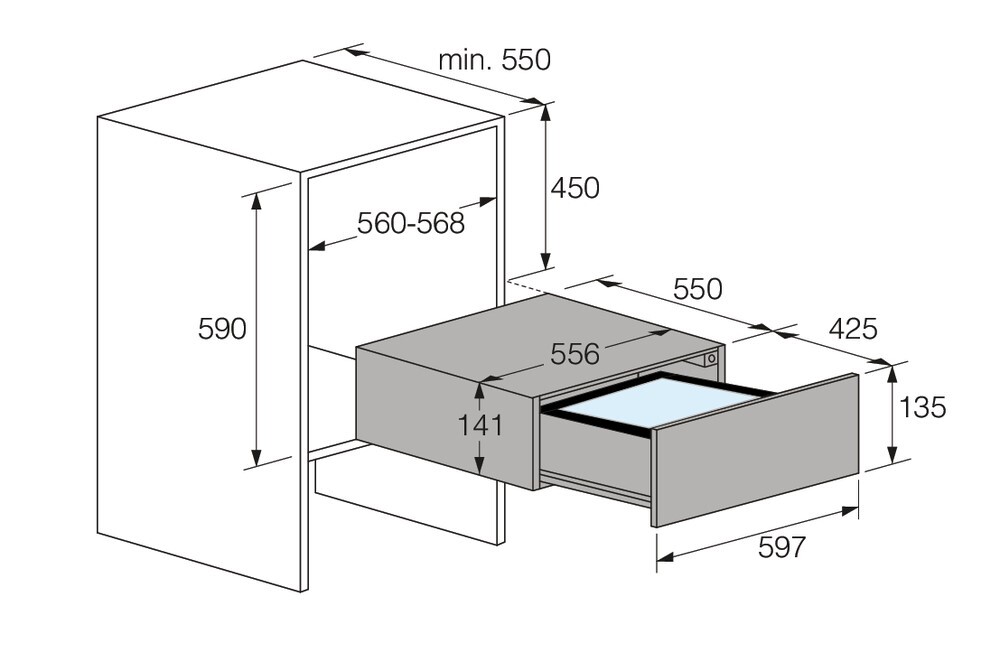 min. 550
450
560-568
590
550
425
556
141
135
597