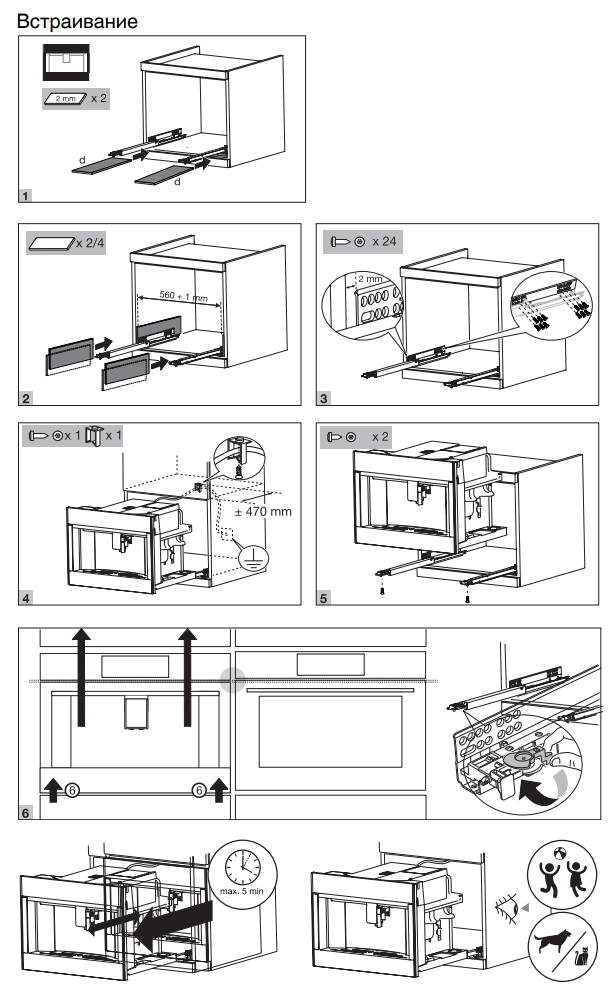 Встраивание

2 mm x 2

d

d

1

x 2/4

560 + 1 mm

2

x 24

2 mm

3

x 1 x 1

± 470 mm

4

x 2

5

6 6

6

max. 5 min