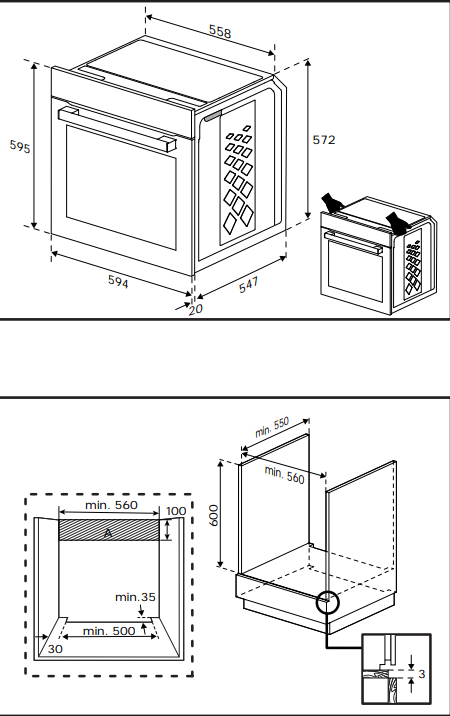 558

595

572

594

547

20

min. 550

min. 560

600

min. 560

100

A

min.35

min. 500

30

3