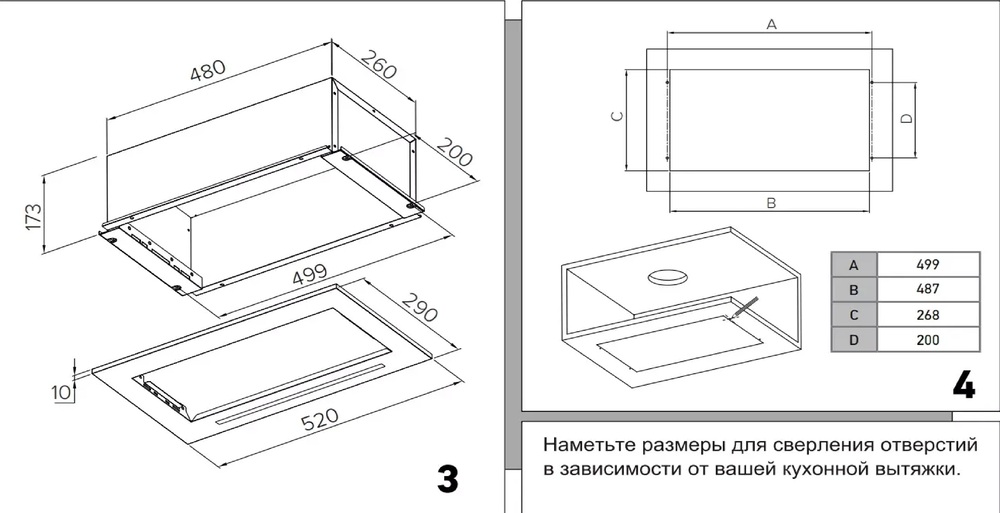 480
260
200
173
499
290
10
520
3

A
C
D
B

| A | 499 |
|---|---|
| B | 487 |
| C | 268 |
| D | 200 |

4

Наметьте размеры для сверления отверстий в зависимости от вашей кухонной вытяжки.