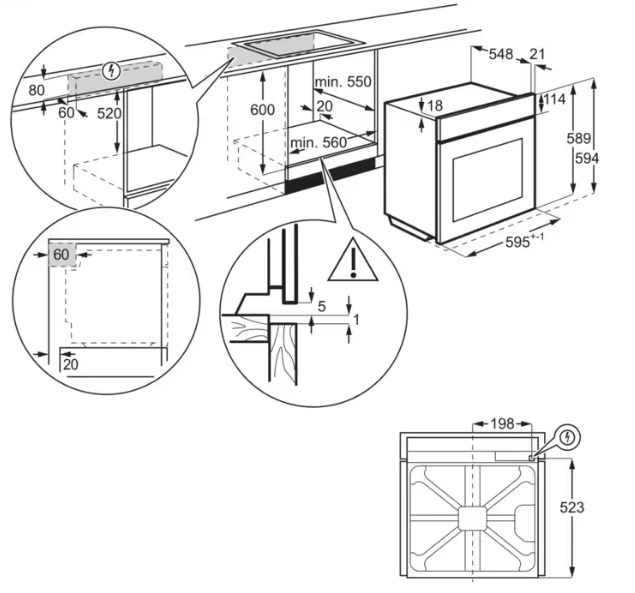 80
60
520
600
min. 550
20
min. 560
548
21
18
114
589
594
$595^{+-1}$
60
20
5
1
198
523