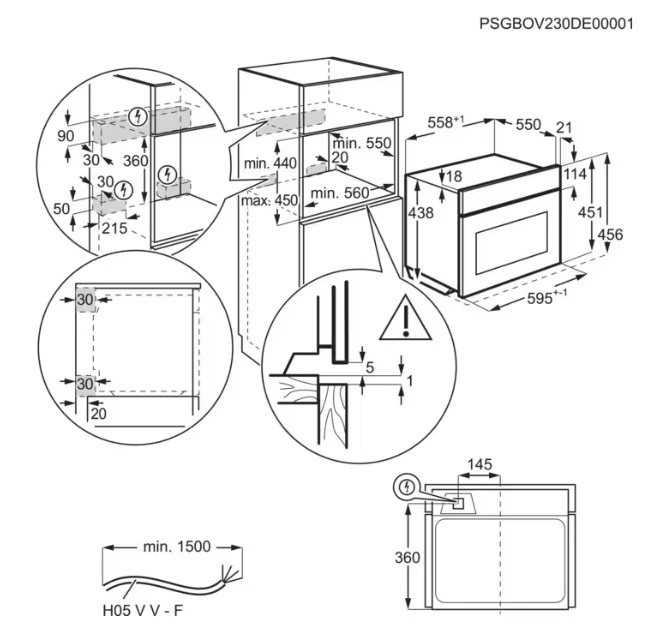 PSGBOV230DE00001

90
30
360
30
50
215

min. 440
max. 450
min. 550
20
min. 560

$558^{+1}$
550
21
18
114
438
451
456
$595^{+-1}$

30
30
20

5
1

145
360

min. 1500
H05 V V - F