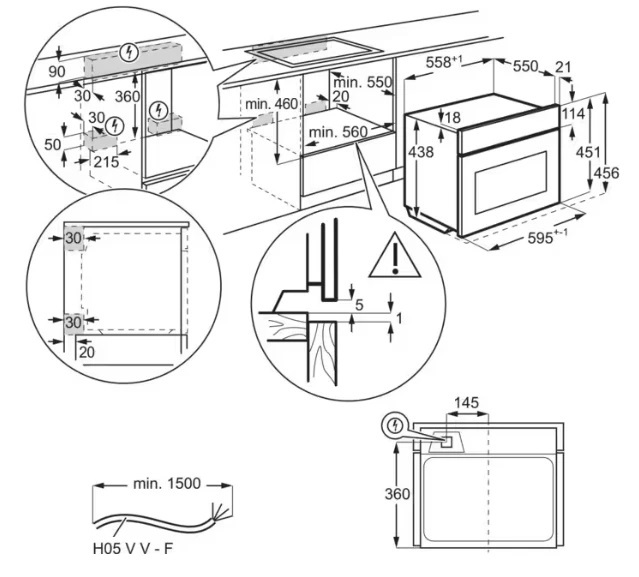 90
30
360
30
50
215
min. 460
min. 550
20
min. 560
$558^{+1}$
550
21
18
114
438
451
456
$595^{+-1}$
30
30
20
5
1
145
360
min. 1500
H05 V V - F