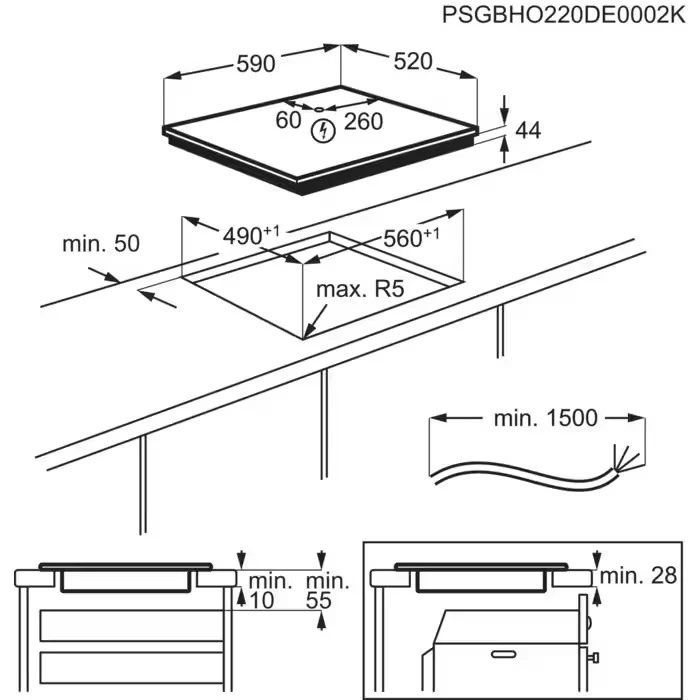 PSGBHO220DE0002K

590
520
60
260
44

min. 50
$490^{+1}$
$560^{+1}$
max. R5

min. 1500

min.
10
min.
55

min. 28