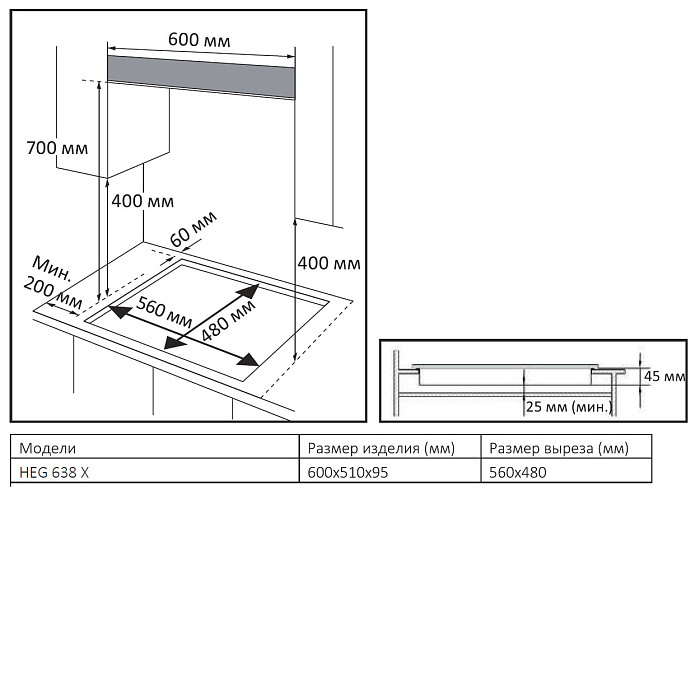 600 мм

700 мм

400 мм

60 мм

Мин. 200 мм

560 мм

480 мм

400 мм

45 мм

25 мм (мин.)

| Модели | Размер изделия (мм) | Размер выреза (мм) |
|---|---|---|
| HEG 638 X | 600x510x95 | 560x480 |