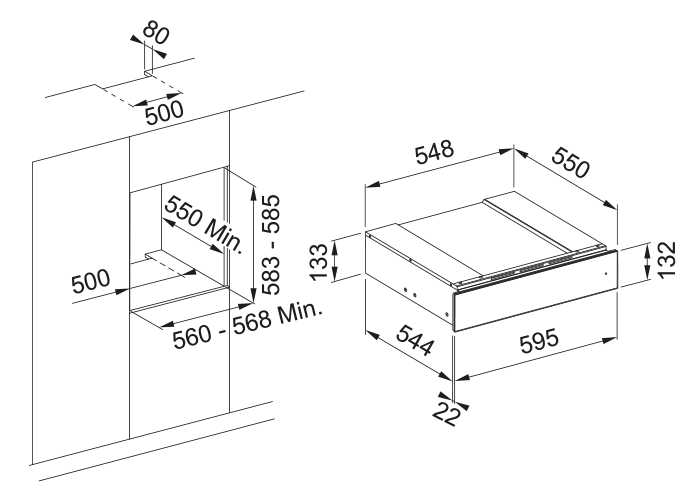 80
500
550 Min.
583 - 585
500
560 - 568 Min.
548
550
133
132
544
595
22