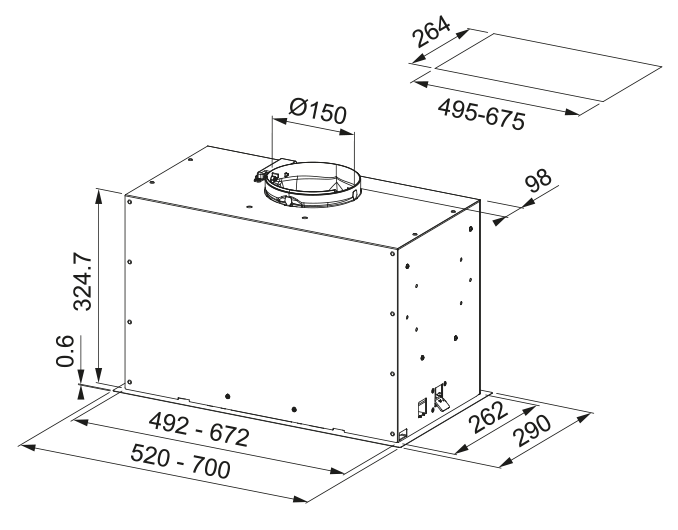 264
495-675
Ø150
98
324.7
0.6
492 - 672
520 - 700
262
290