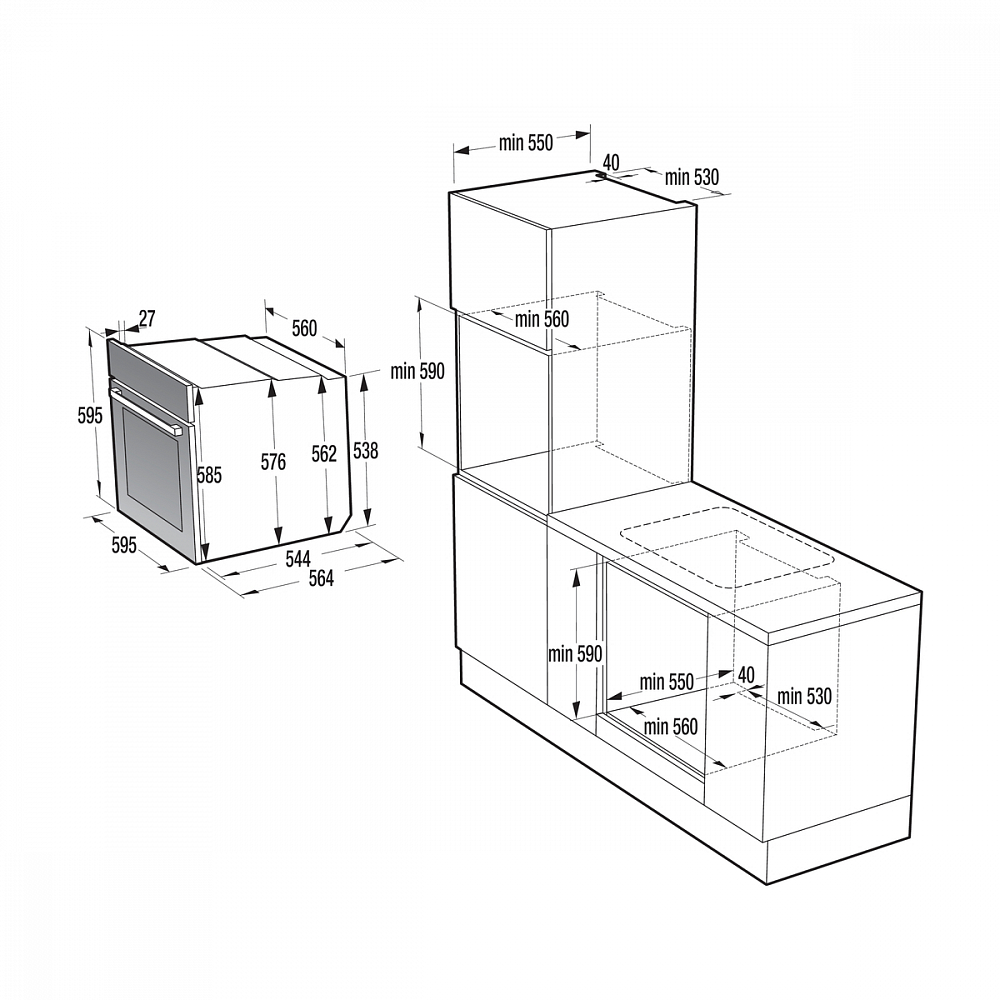 27
560
595
585
576
562
538
595
544
564

min 550
40
min 530
min 560
min 590

min 590
min 550
40
min 530
min 560