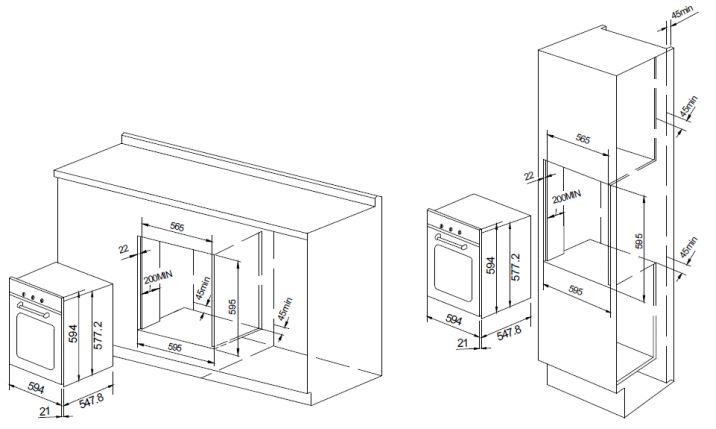 565
22
200MIN
45min
595
45min
595
594
577.2
594
21
547.8

45min
45min
565
22
200MIN
595
45min
595
594
577.2
594
21
547.8