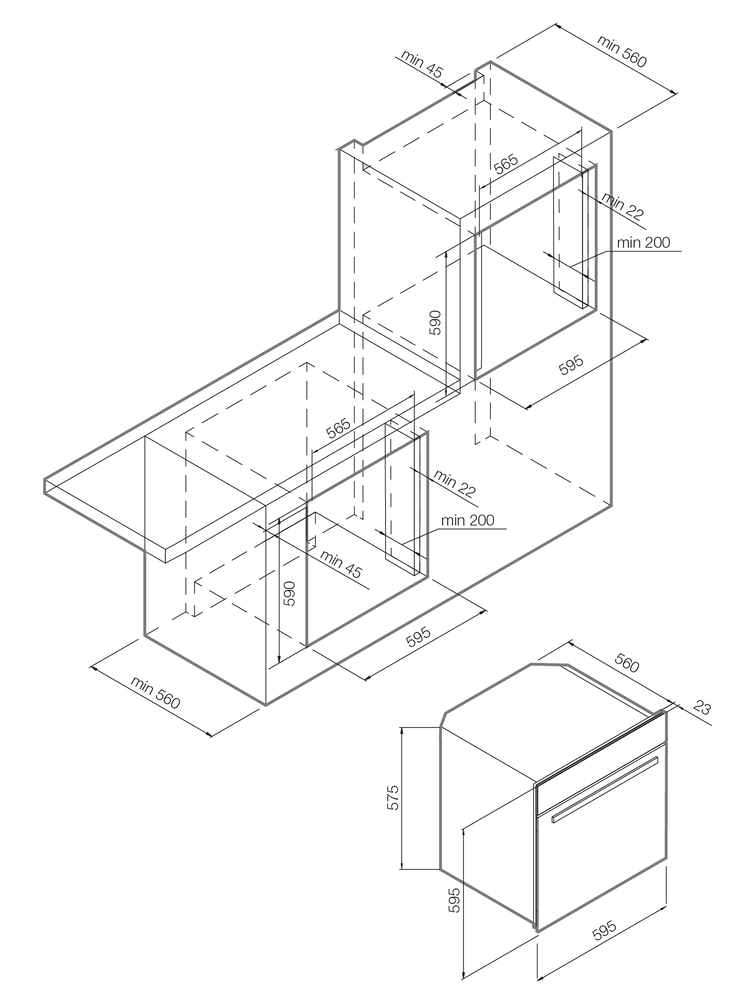 min 45
min 560
565
min 22
min 200
590
595
565
min 22
min 200
min 45
590
595
min 560
560
23
575
595
595