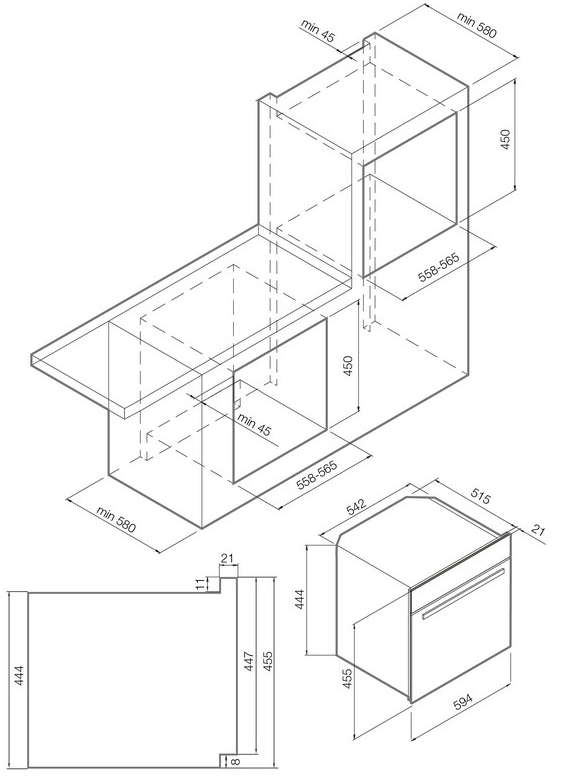 min 45
min 580
450
558-565
450
min 45
558-565
min 580
542
515
21
444
455
594
21
11
444
447
455
8