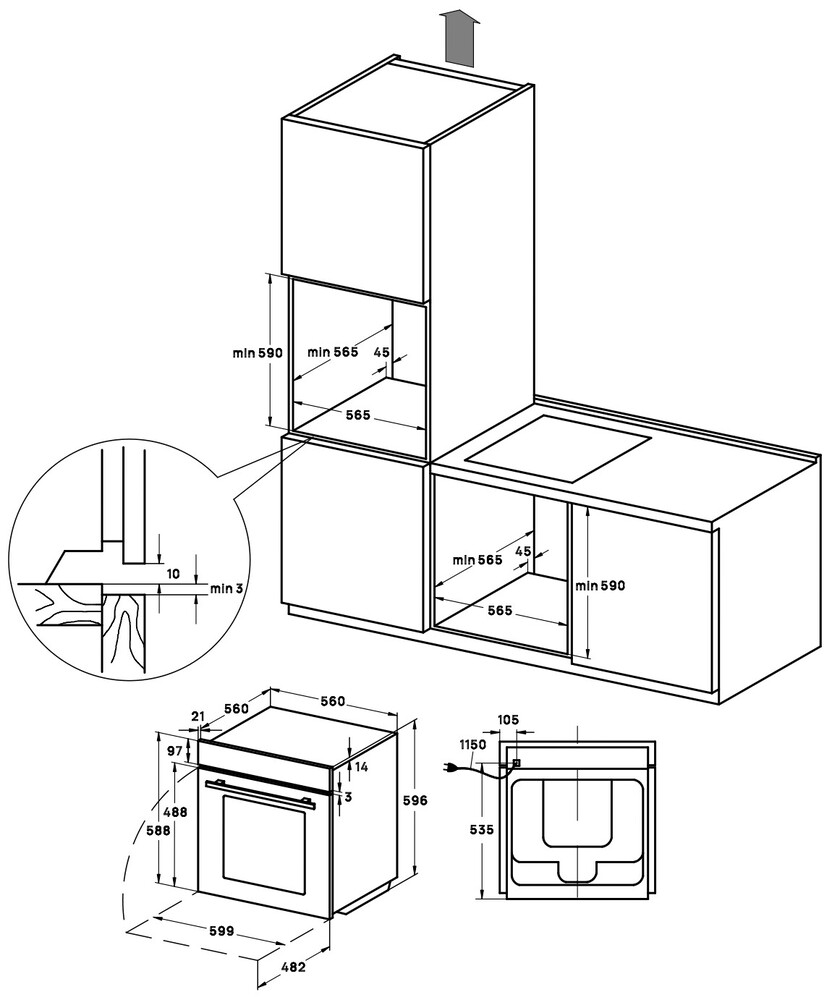 min 590
min 565
45
565
10
min 3
min 565
45
565
min 590
21
560
560
97
14
3
488
588
596
599
482
105
1150
535