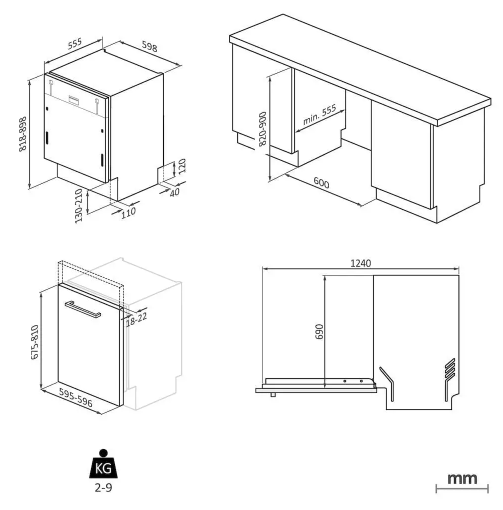 555
598
818-898
120
40
130-210
110
820-900
min. 555
600
675-810
18-22
595-596
1240
690
KG
2-9
mm