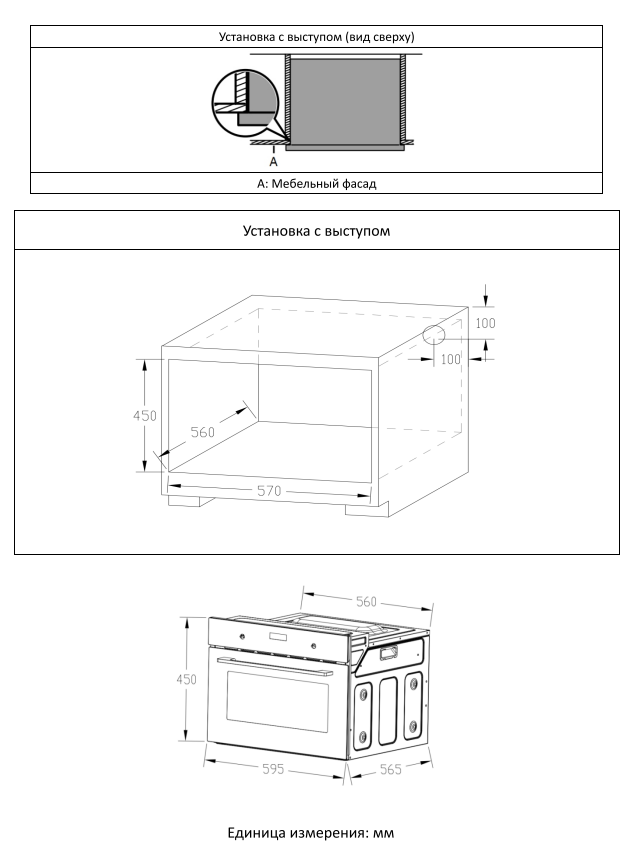 Установка с выступом (вид сверху)

A

A: Мебельный фасад

Установка с выступом

100

100

450

560

570

560

450

595

565

Единица измерения: мм