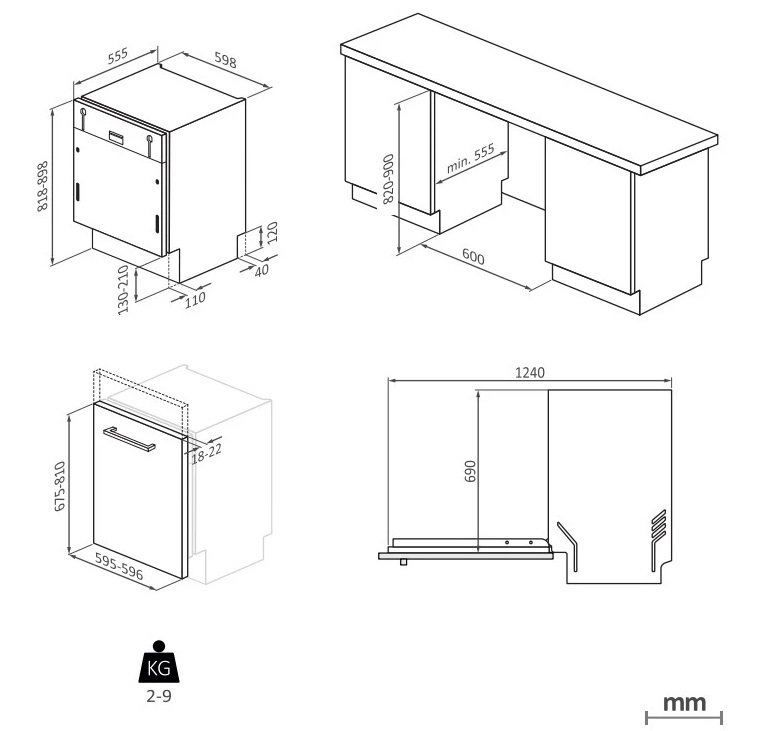 555
598
818-898
120
40
130-210
110
820-900
min. 555
600
18-22
675-810
595-596
1240
690
KG
2-9
mm