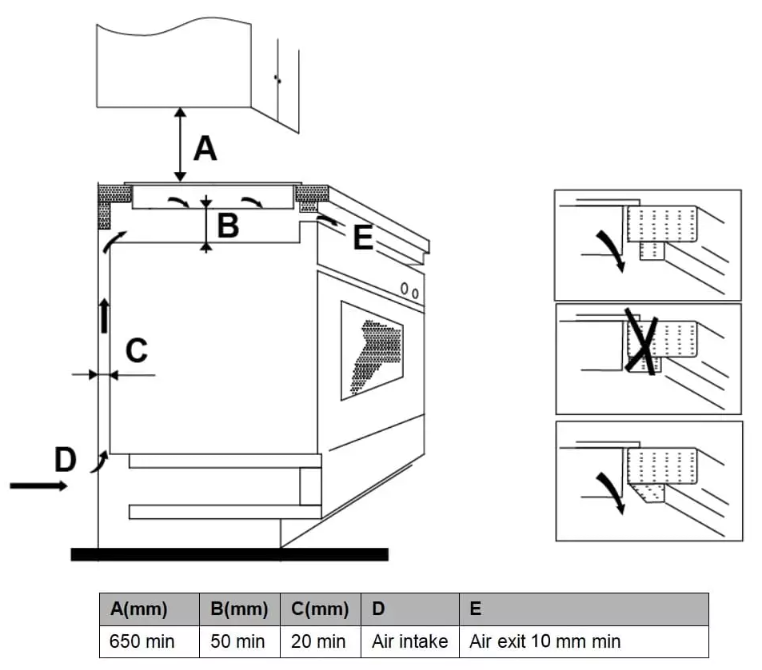 A

B

E

C

D

| A(mm) | B(mm) | C(mm) | D | E |
|---|---|---|---|---|
| 650 min | 50 min | 20 min | Air intake | Air exit 10 mm min |