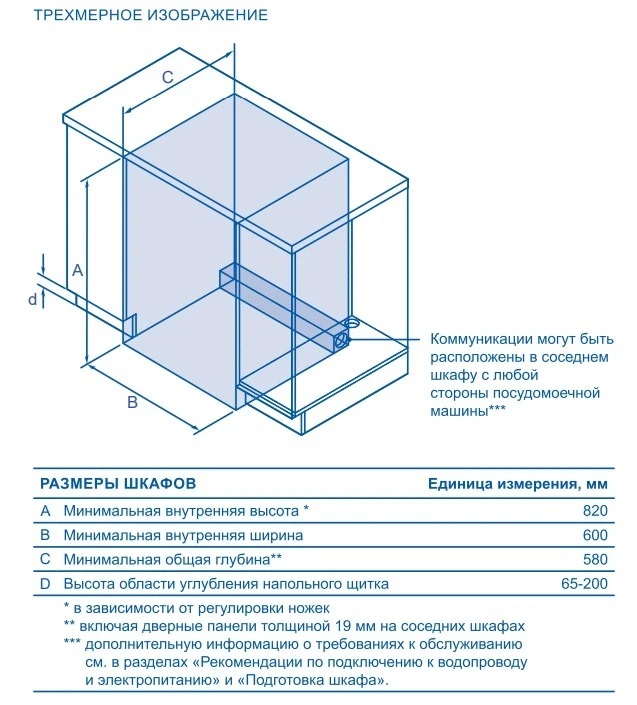 ТРЕХМЕРНОЕ ИЗОБРАЖЕНИЕ

C

A

d

B

Коммуникации могут быть расположены в соседнем шкафу с любой стороны посудомоечной машины***

| РАЗМЕРЫ ШКАФОВ | | Единица измерения, мм |
|---|---|---|
| A | Минимальная внутренняя высота * | 820 |
| B | Минимальная внутренняя ширина | 600 |
| C | Минимальная общая глубина** | 580 |
| D | Высота области углубления напольного щитка | 65-200 |

* в зависимости от регулировки ножек
** включая дверные панели толщиной 19 мм на соседних шкафах
*** дополнительную информацию о требованиях к обслуживанию см. в разделах «Рекомендации по подключению к водопроводу и электропитанию» и «Подготовка шкафа».